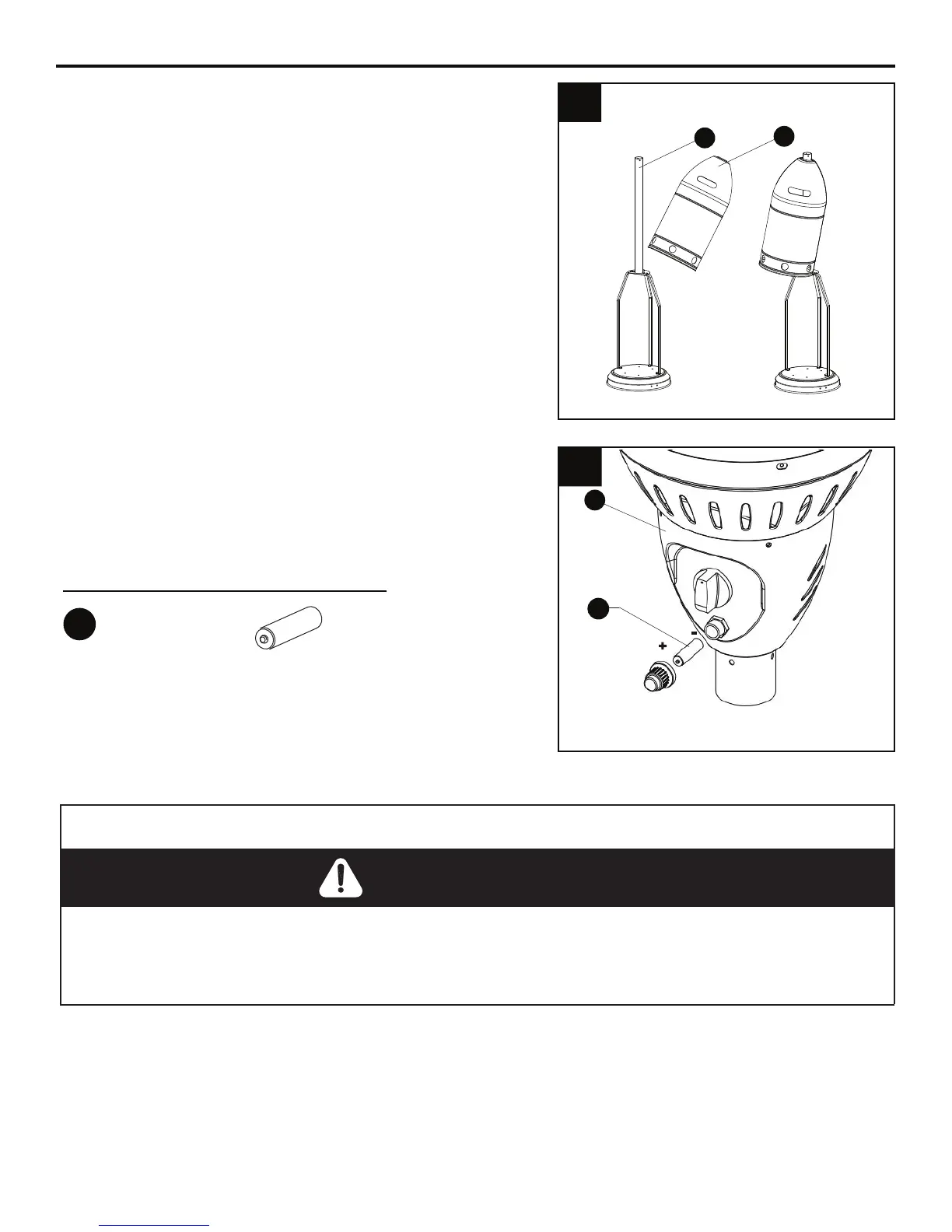 +

-