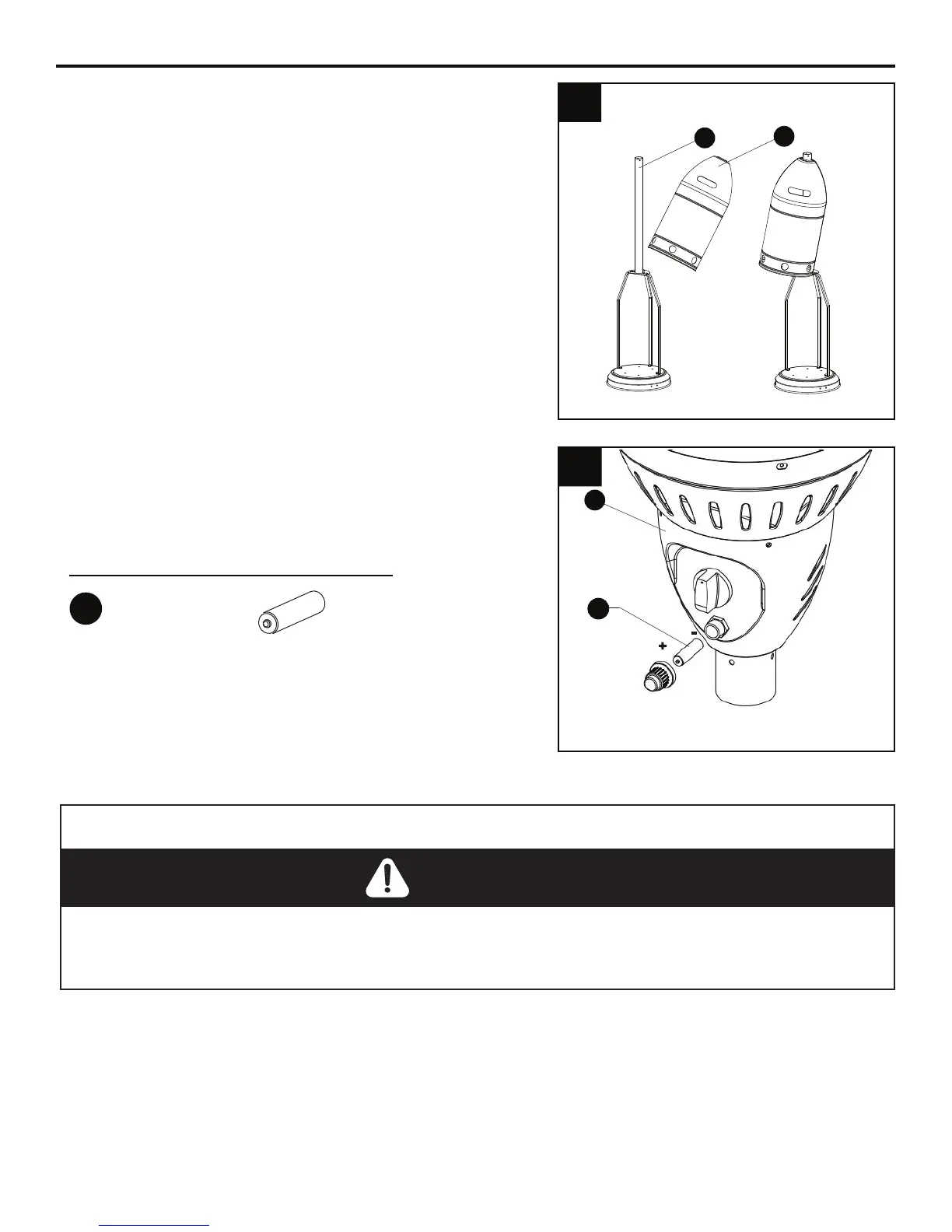 +

-