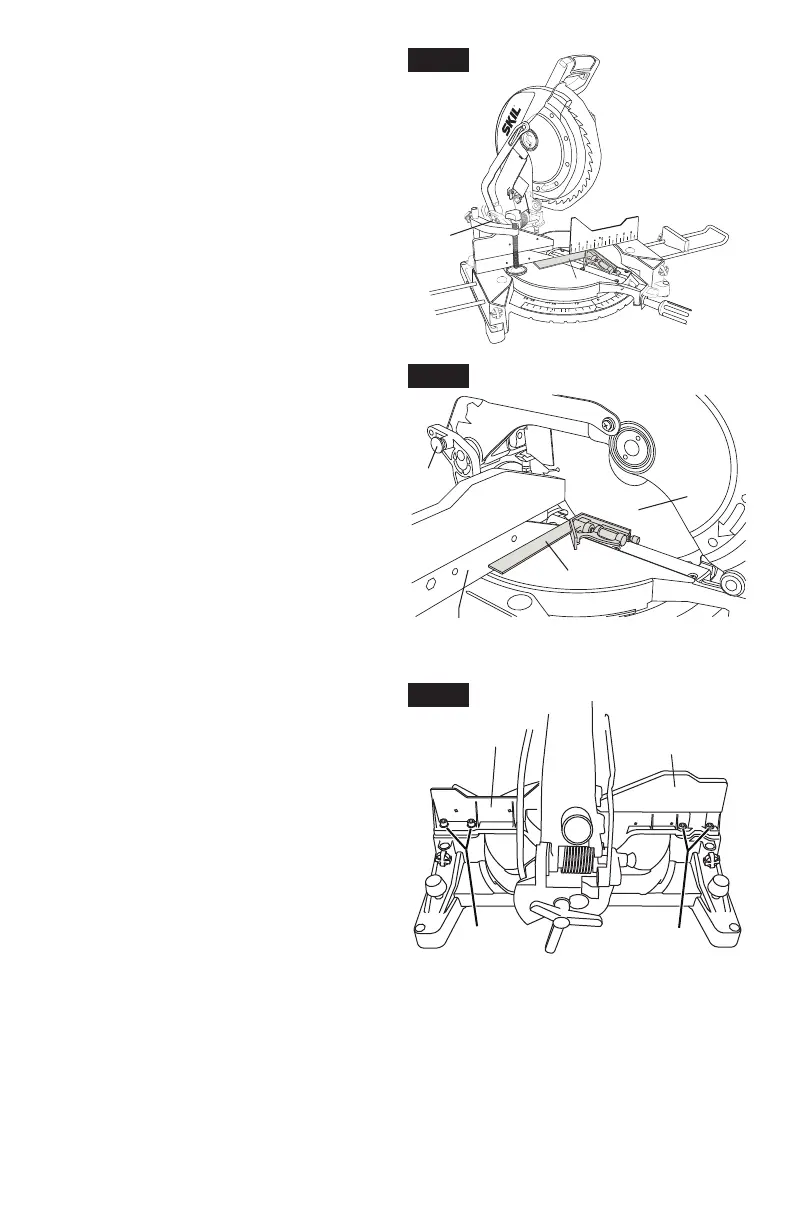 SKIL