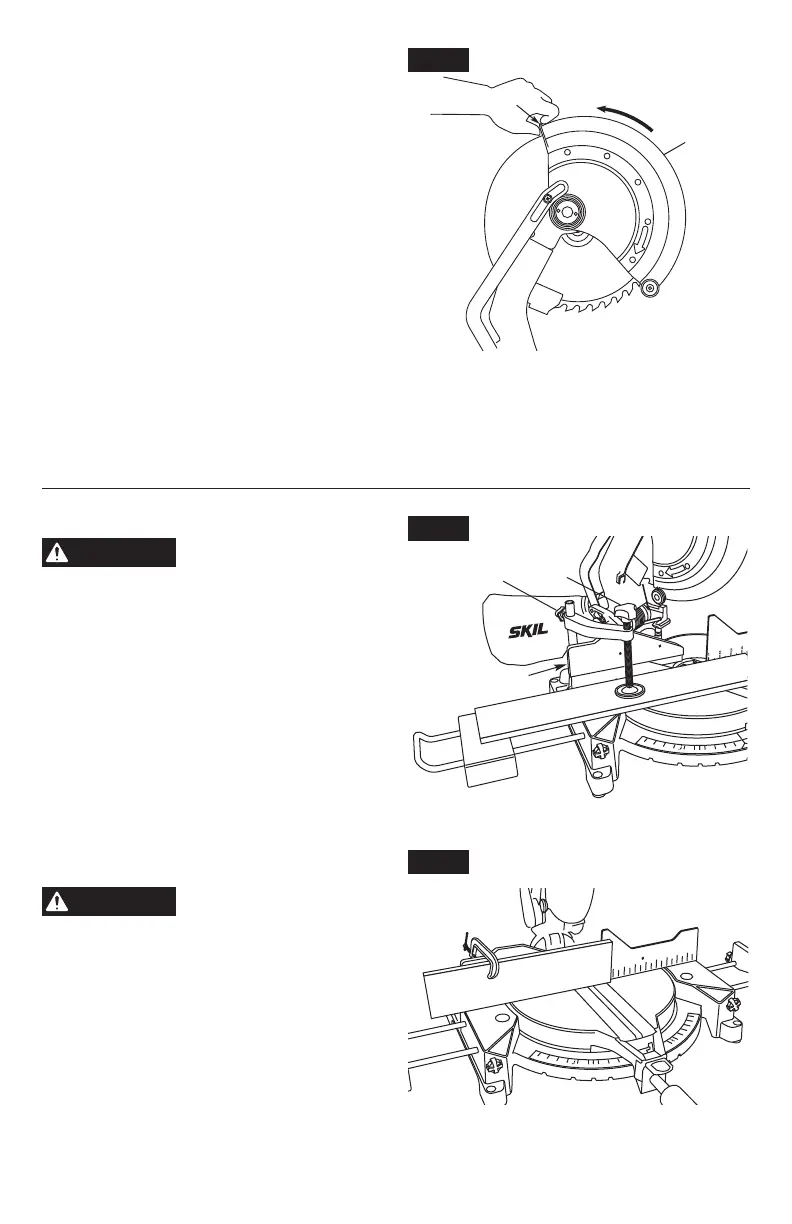 SKIL