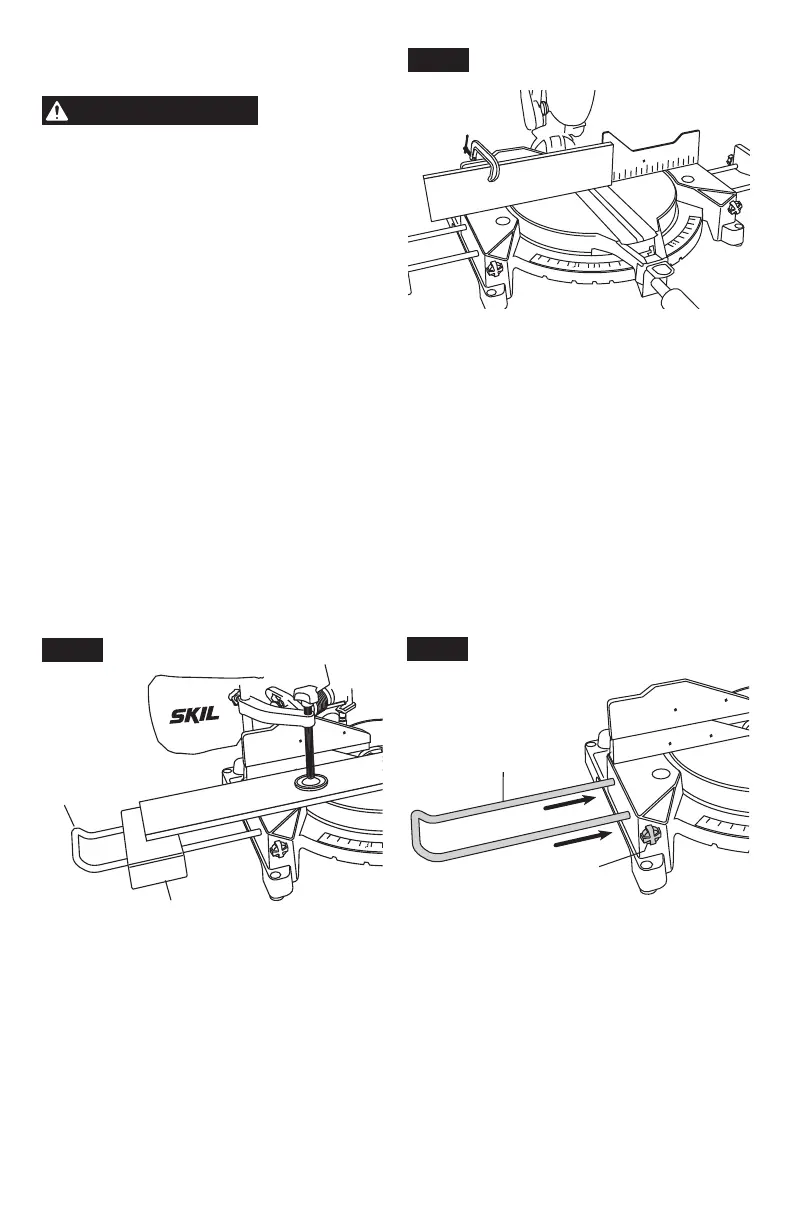 SKIL