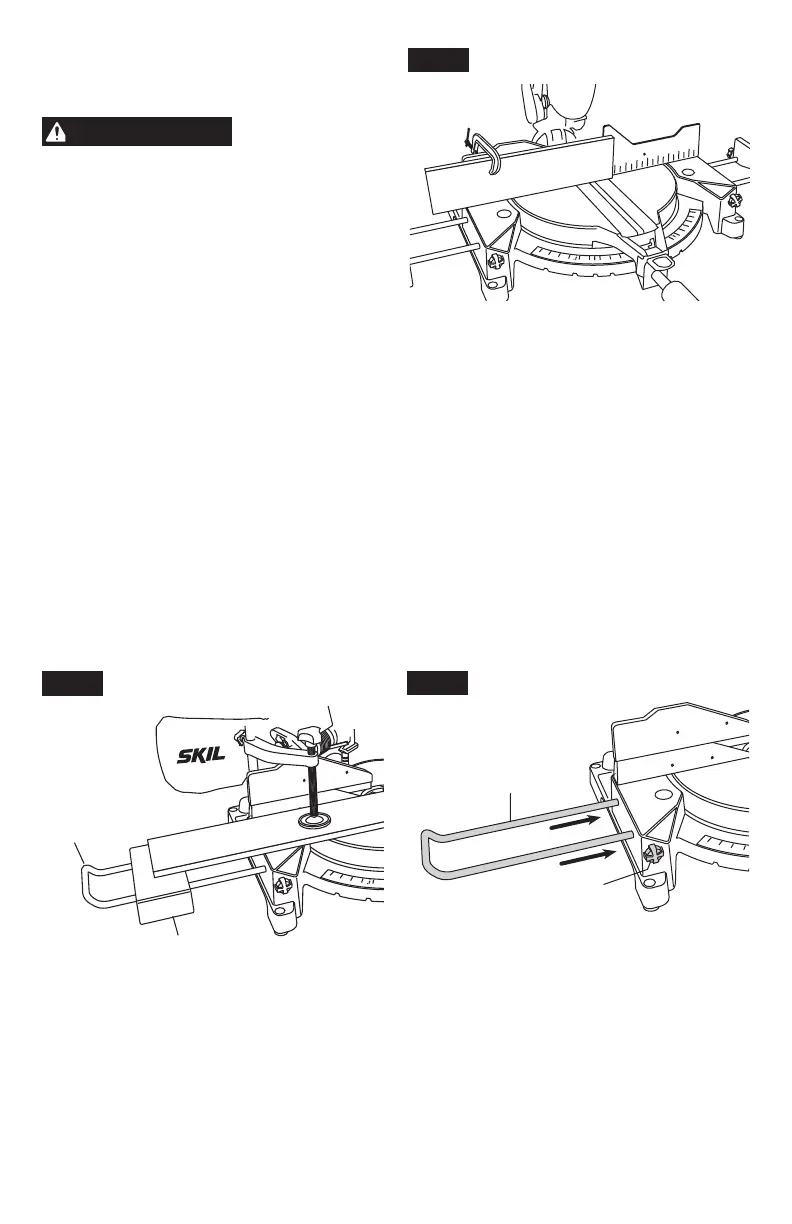 SKIL