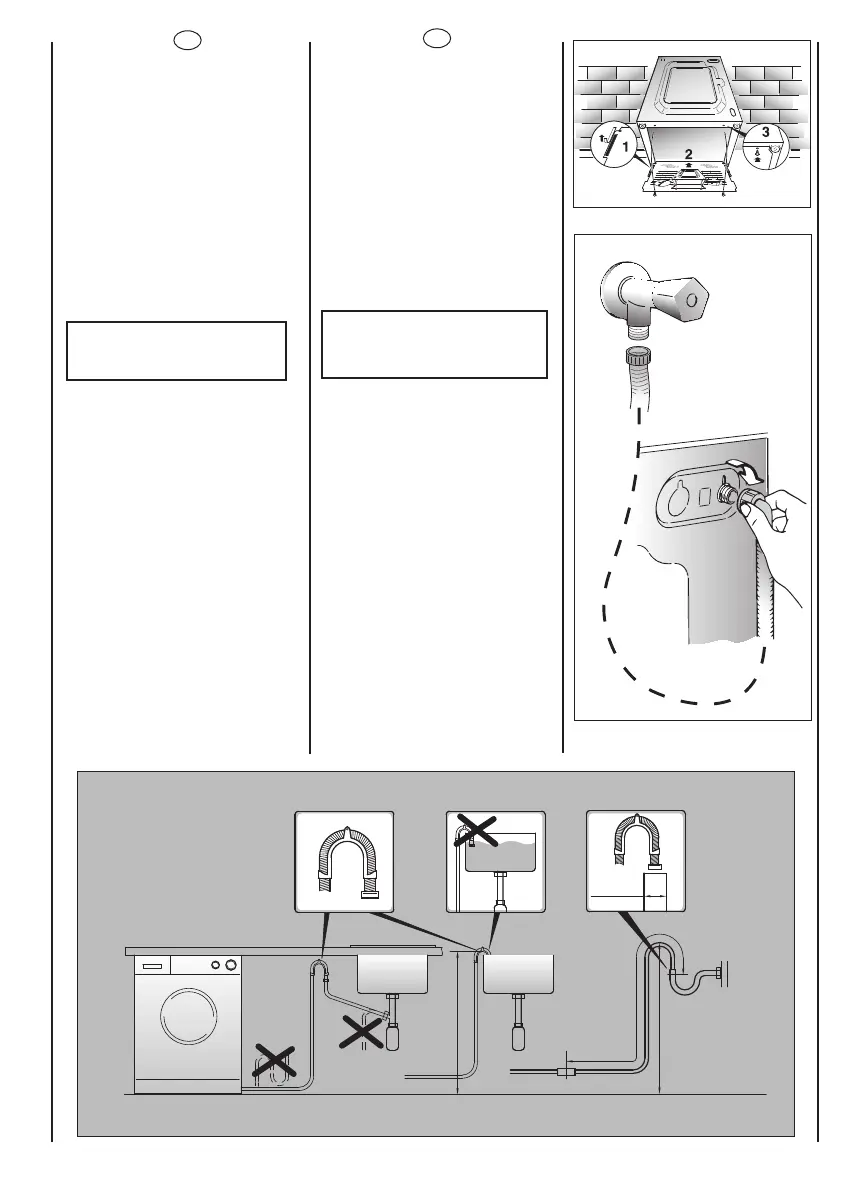 1
1
2
3