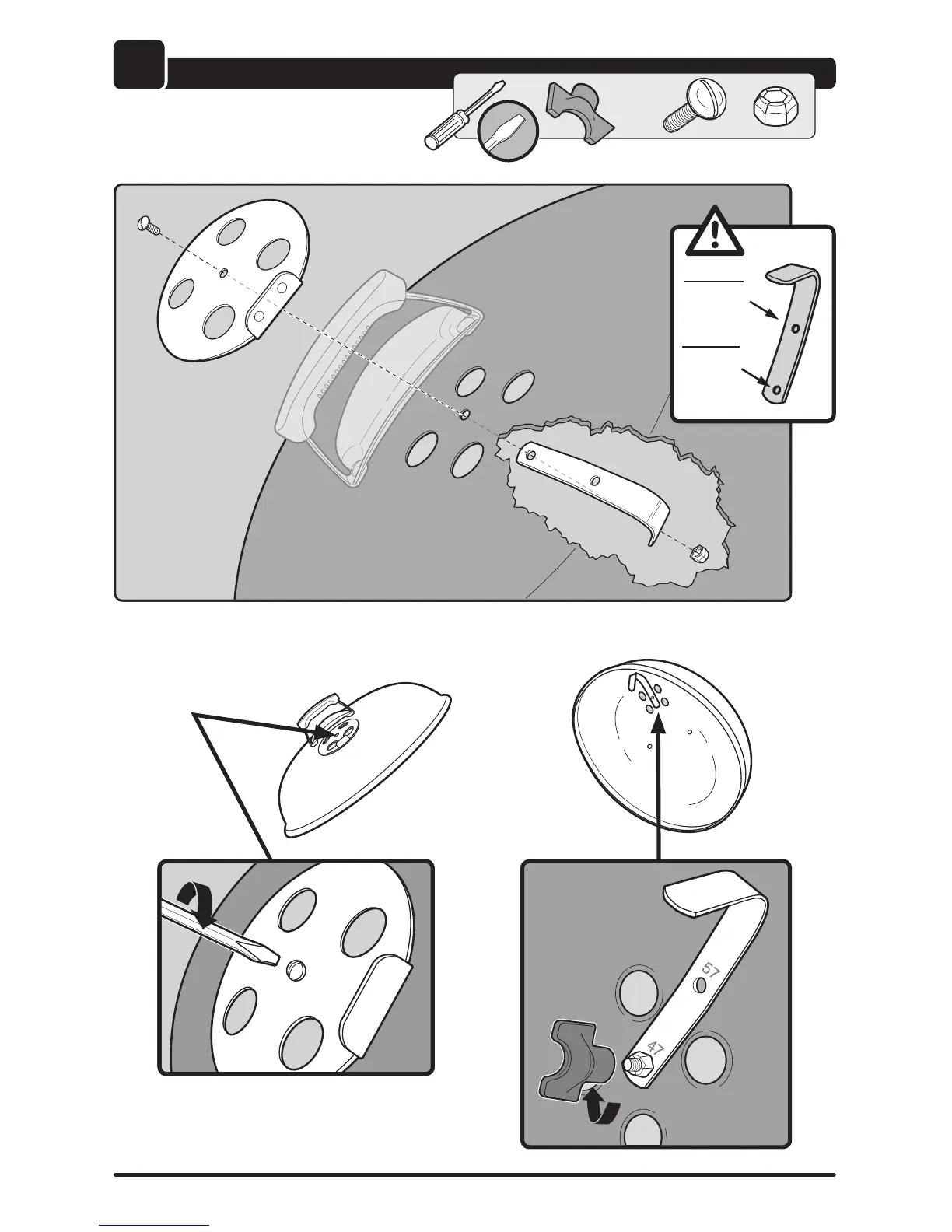 57

47