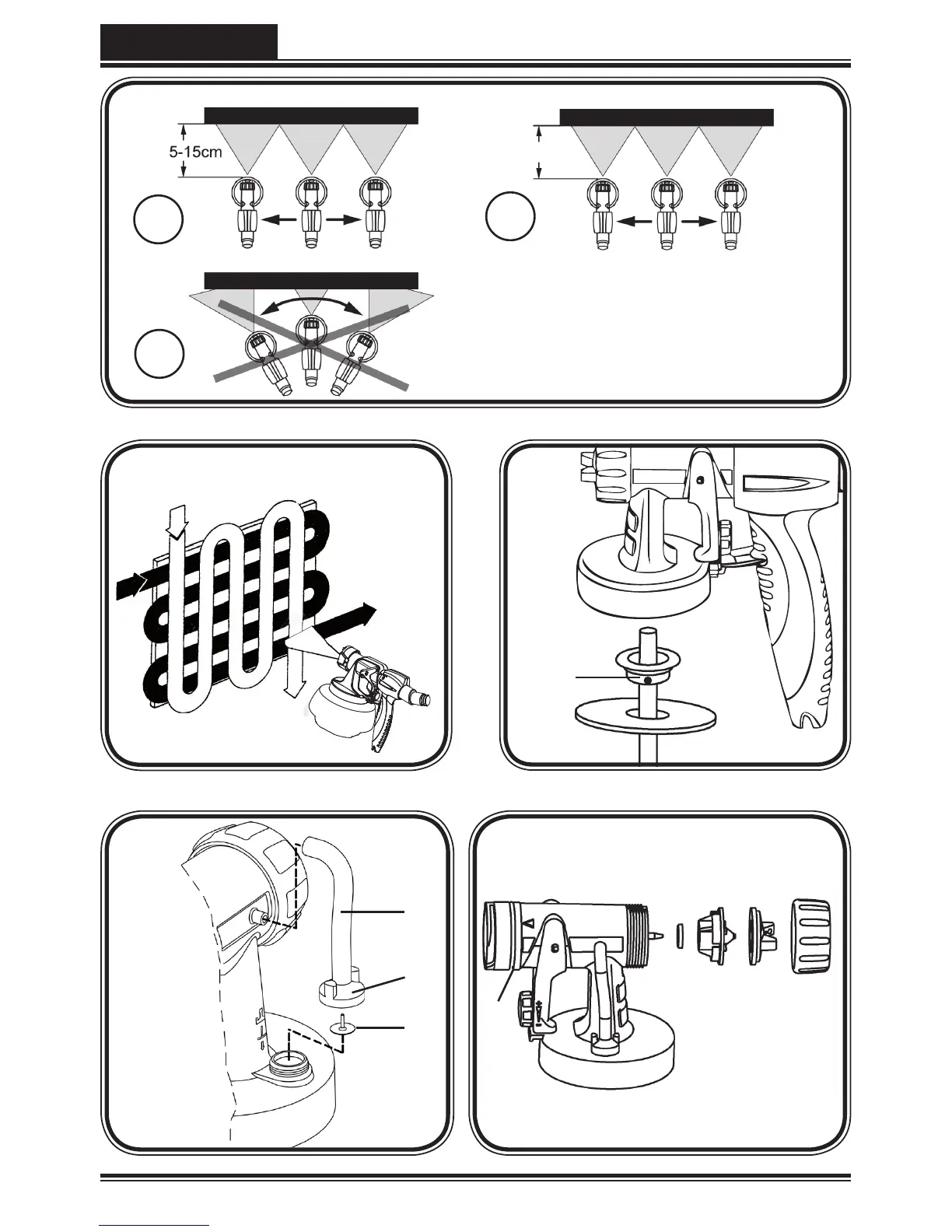 5-15cm