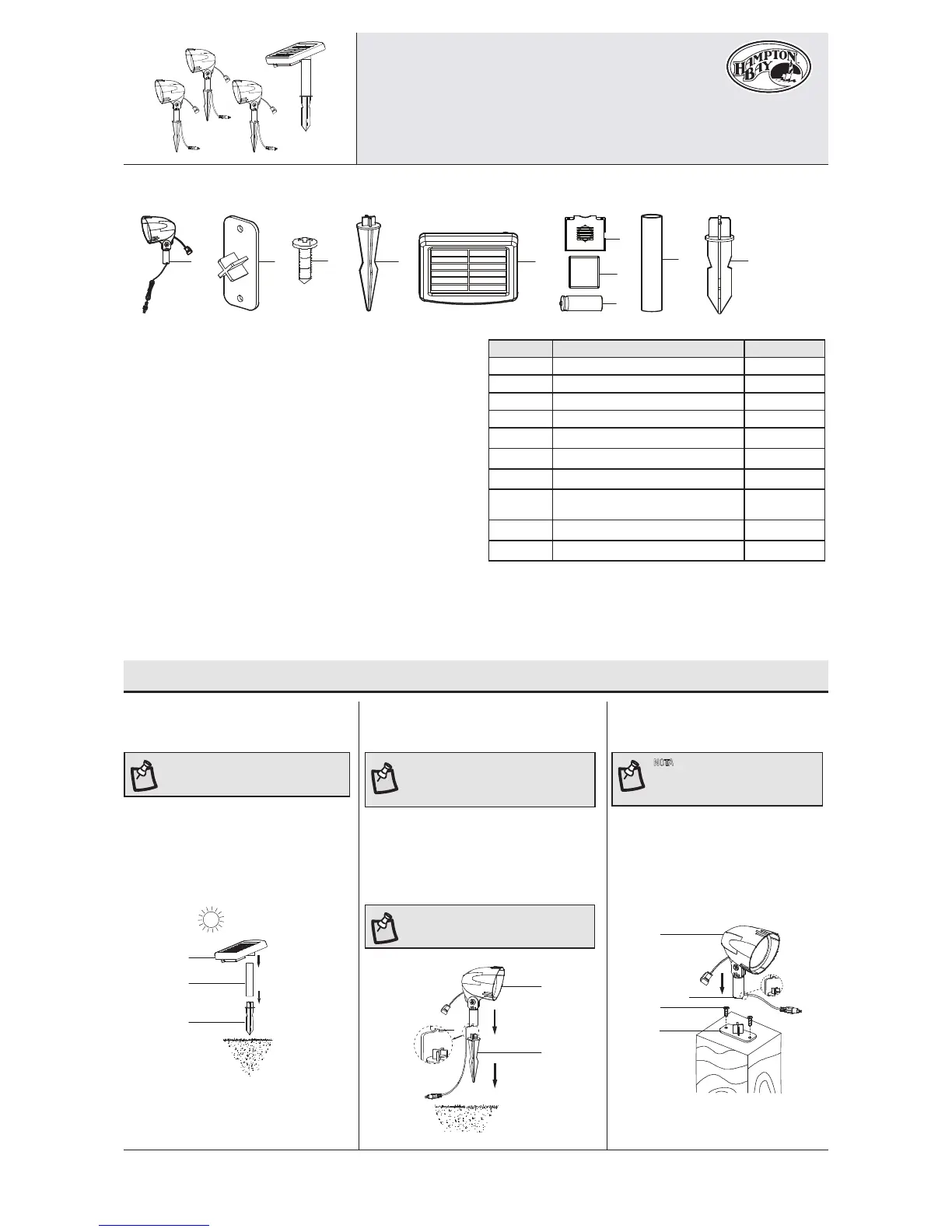 HAMPTON BAY

NOTA