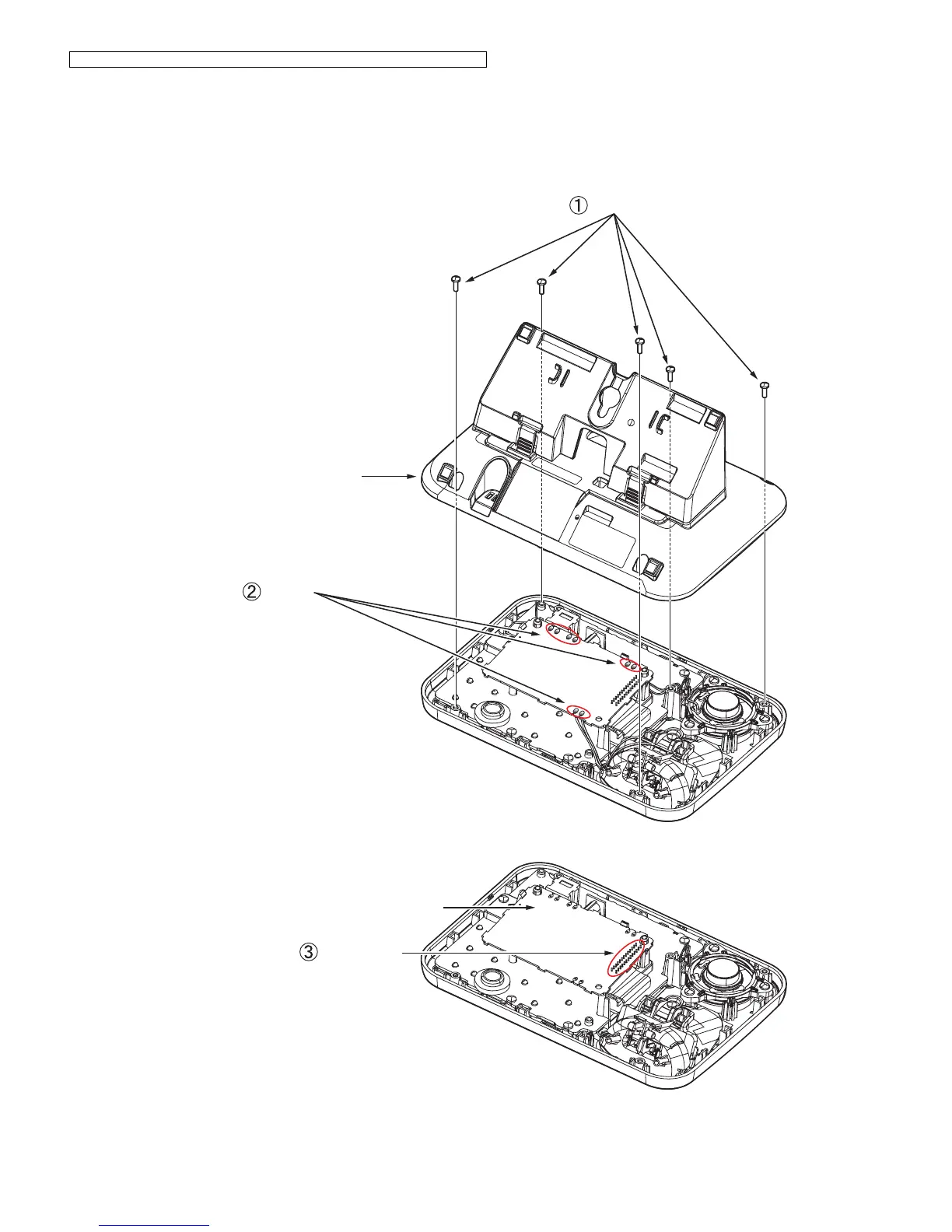 ①

②

③