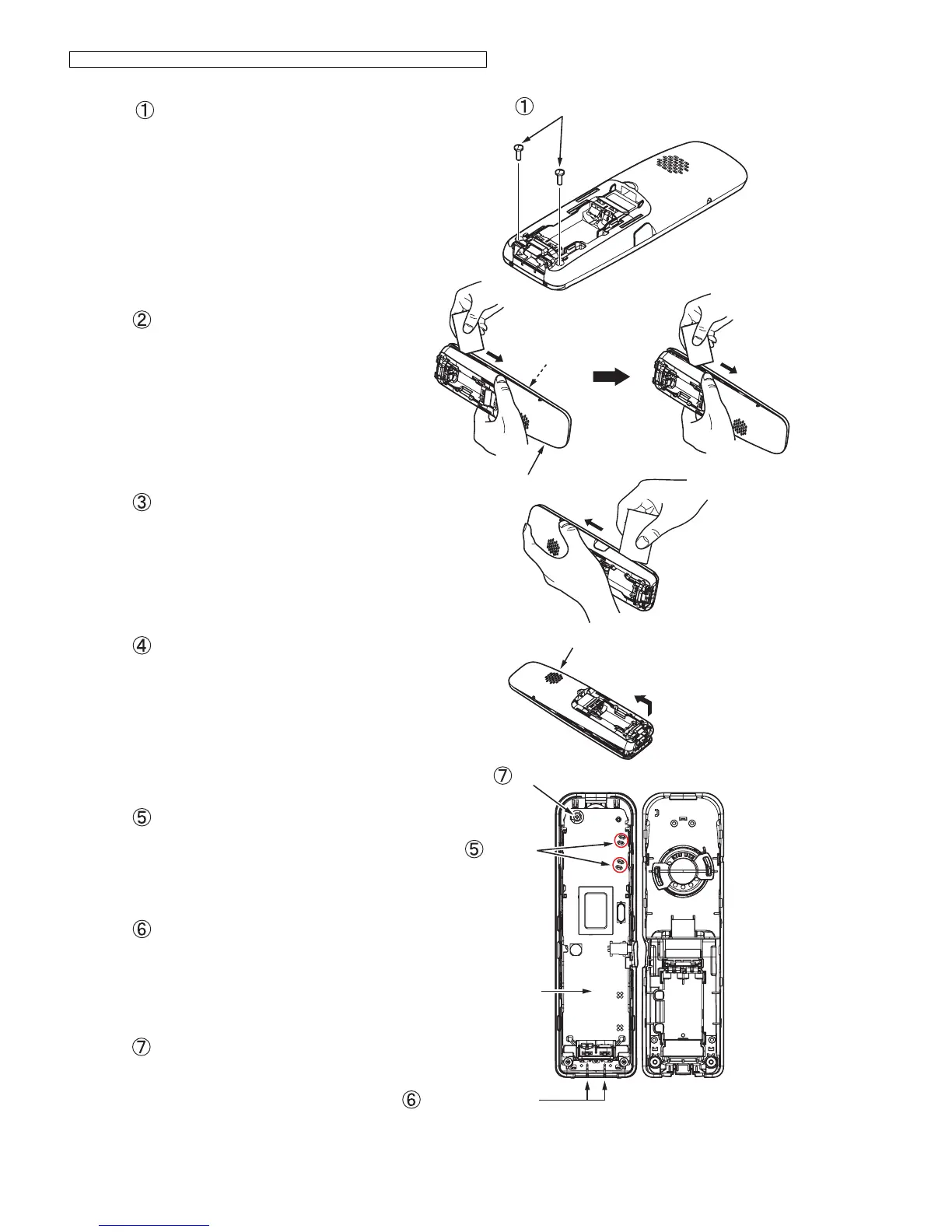 ①

①

②

③

④

⑦

⑤

⑤

⑥

⑦

⑥