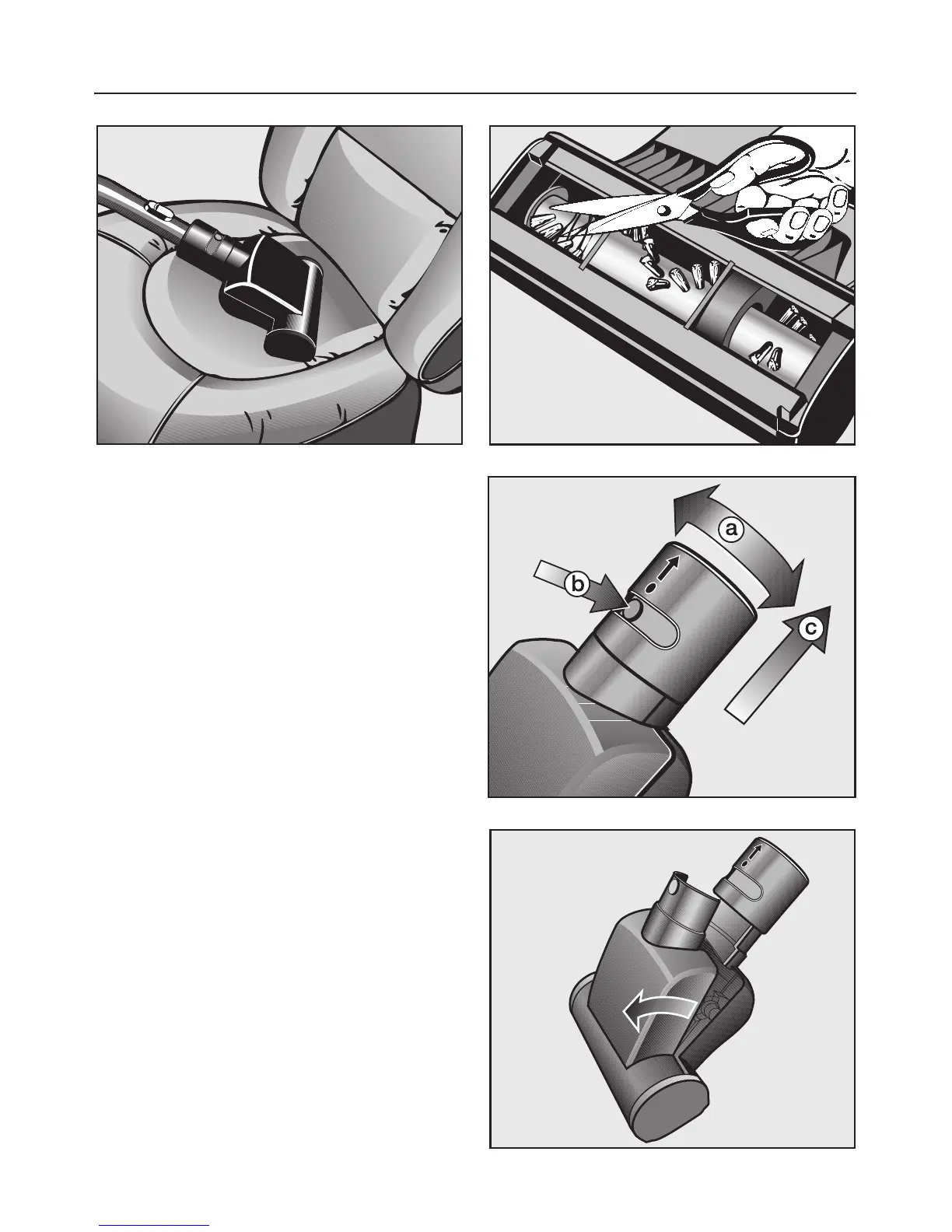 a

b

c