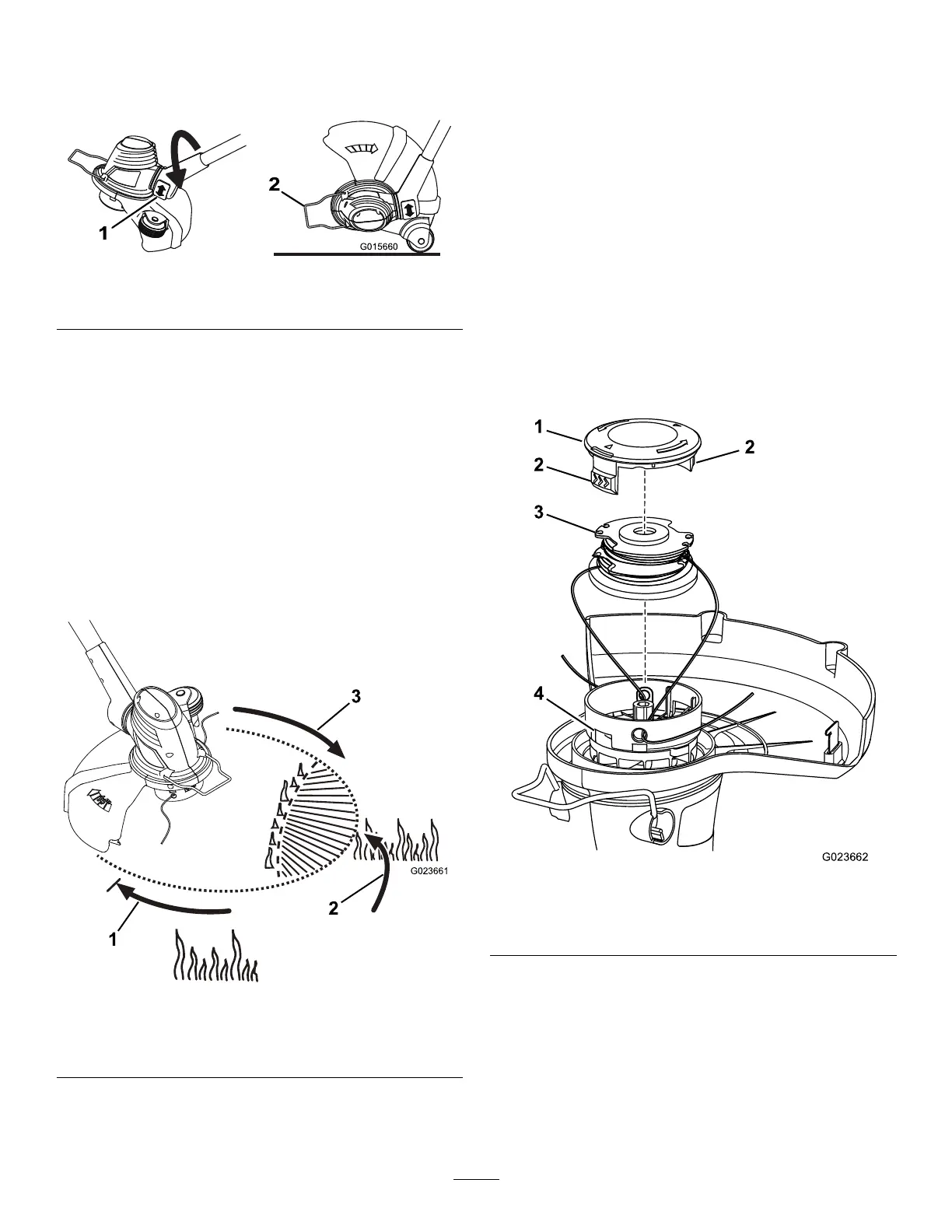 1
2
G015660

3
2
1
G023661

1
2
2
3
4
G023662