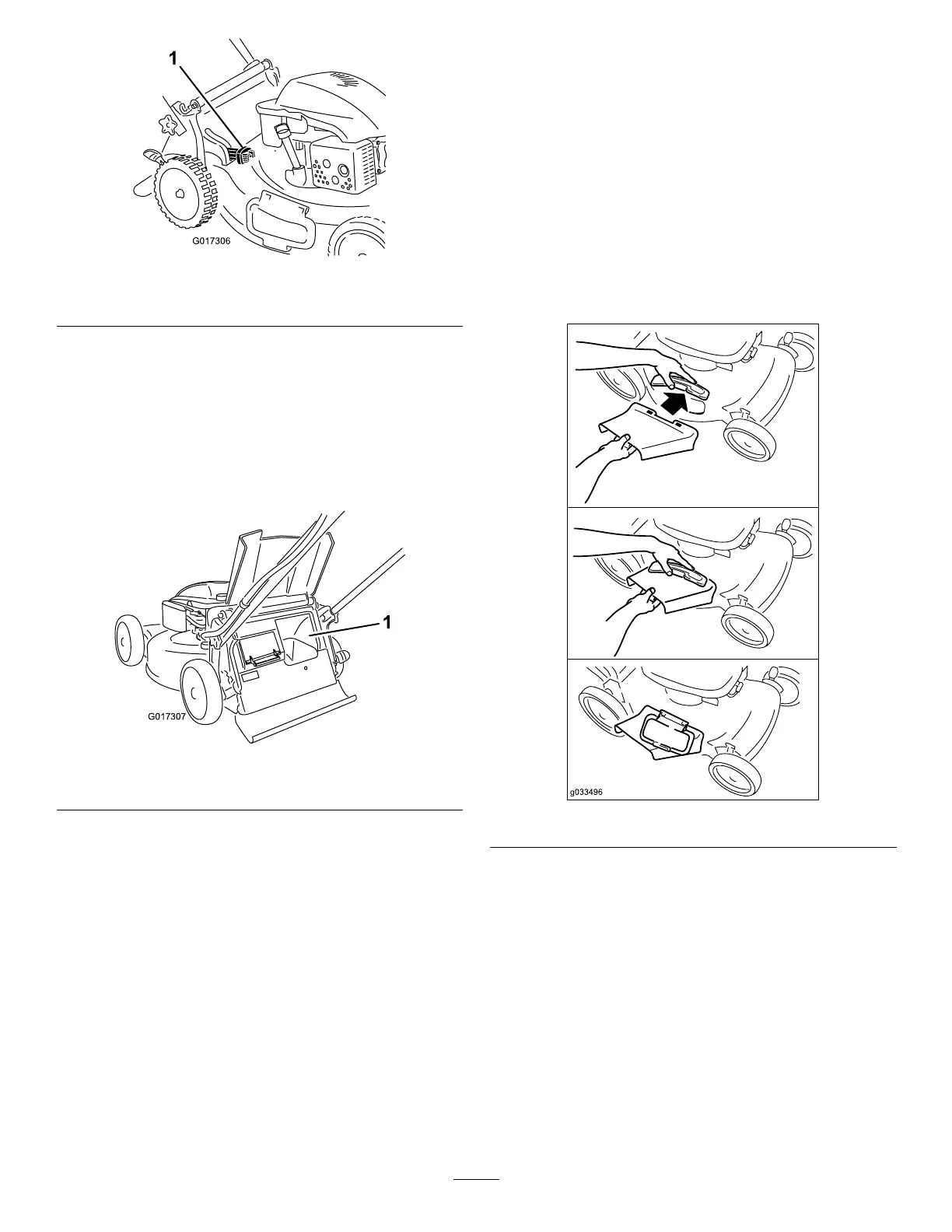 1

G017306

1

G017307

g033496