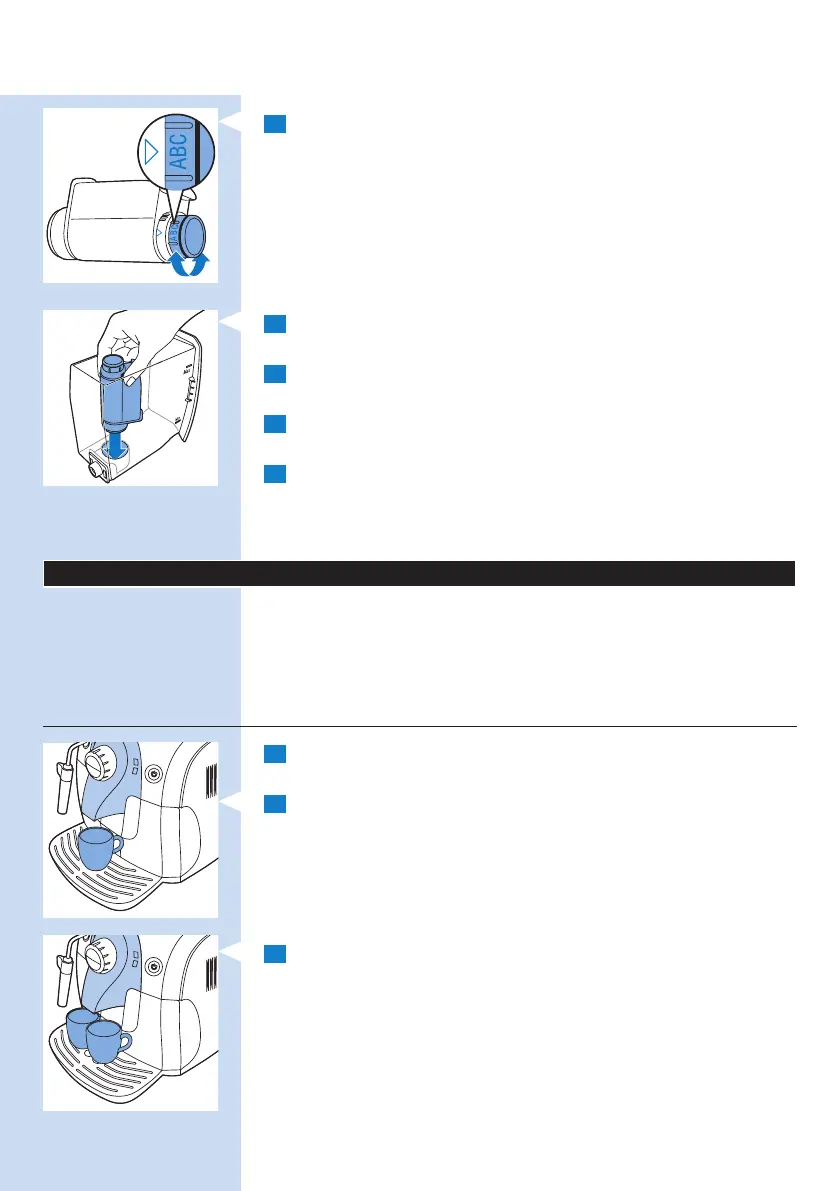 ABC