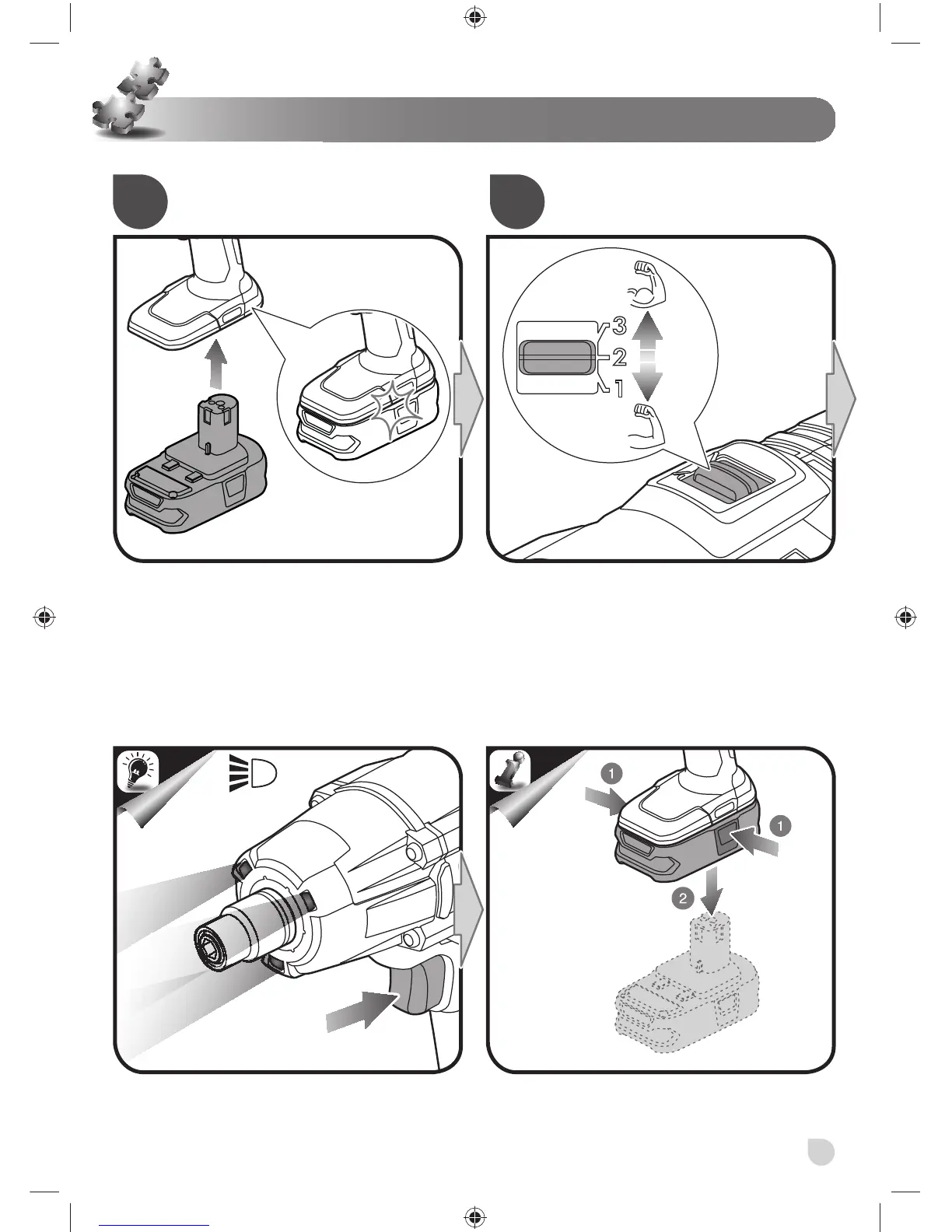 3
2
1

1
1
2