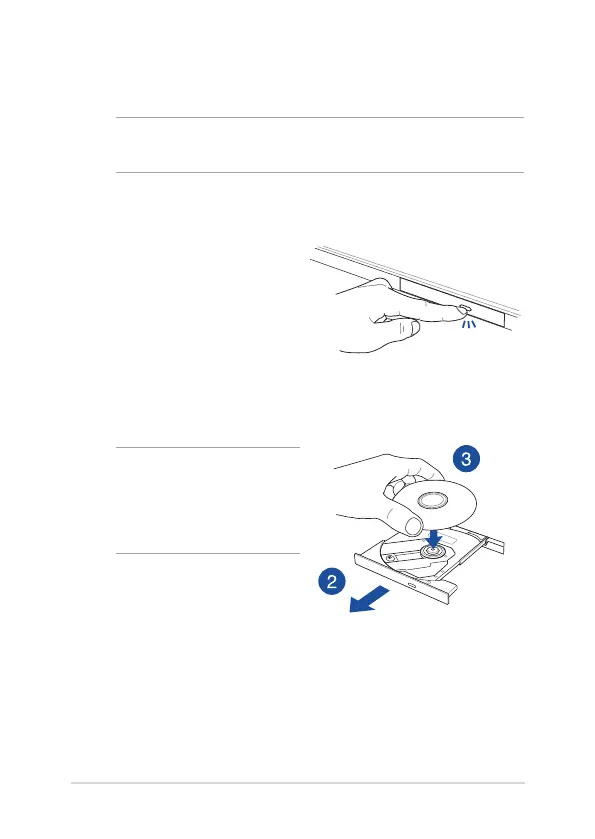 3

2