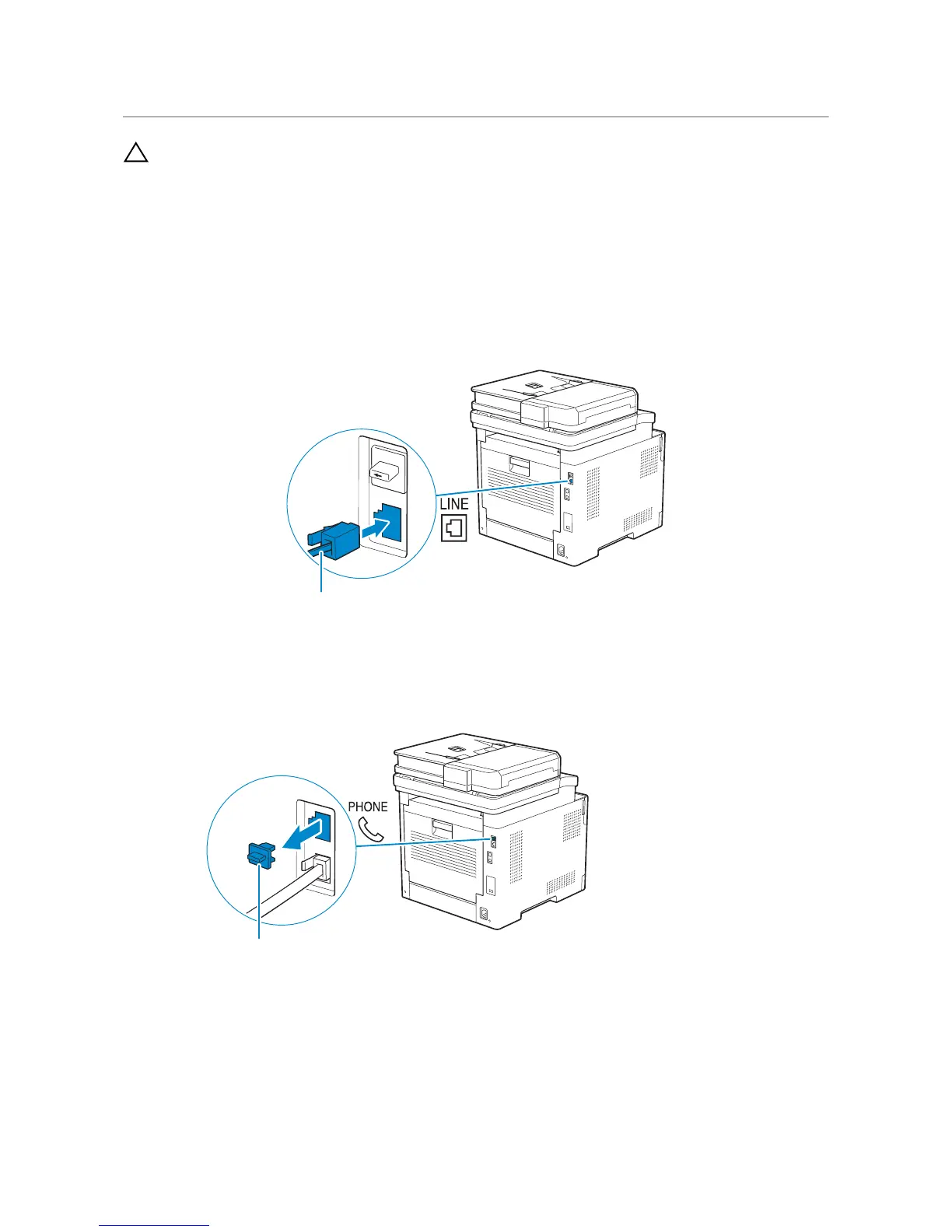 LINE

PHONE