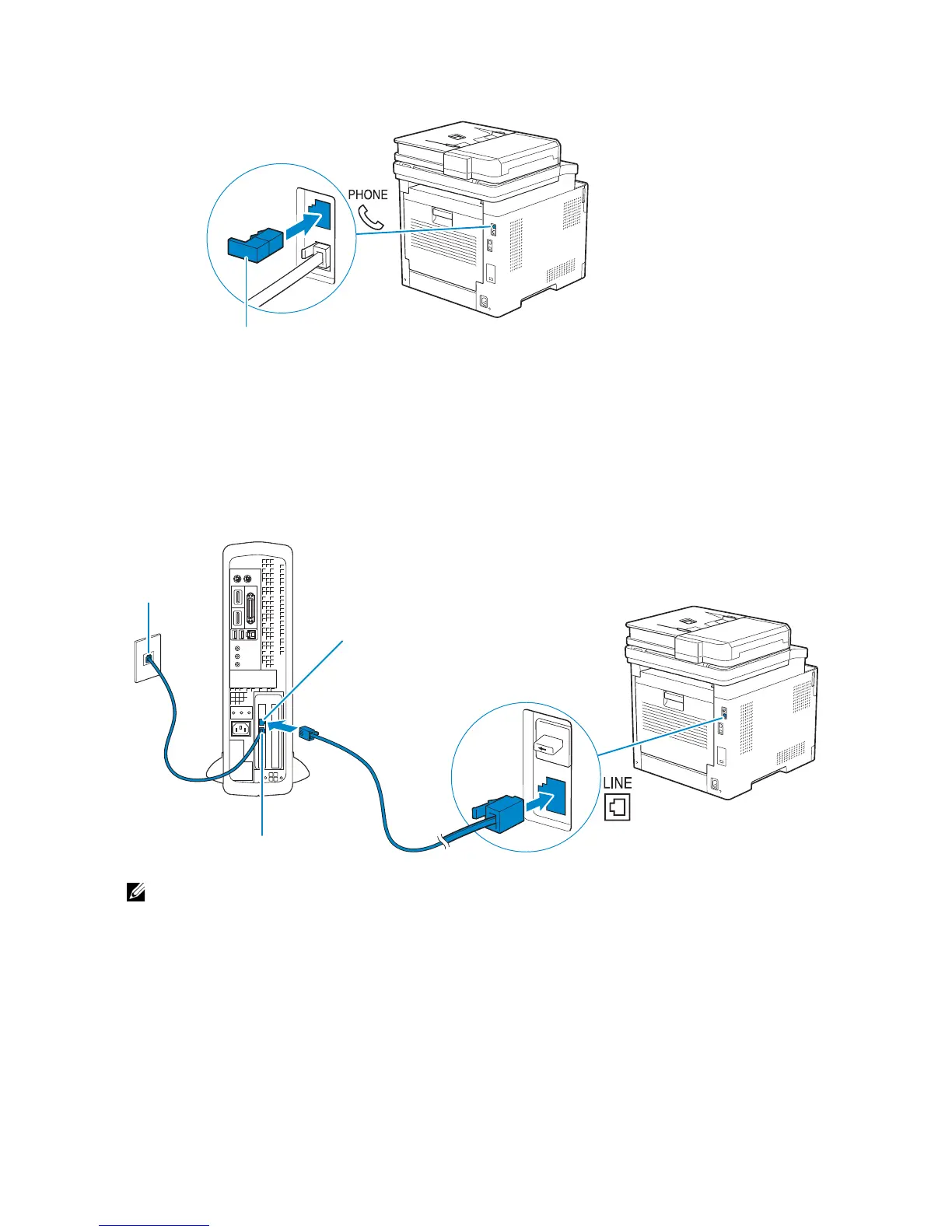 PHONE

LINE