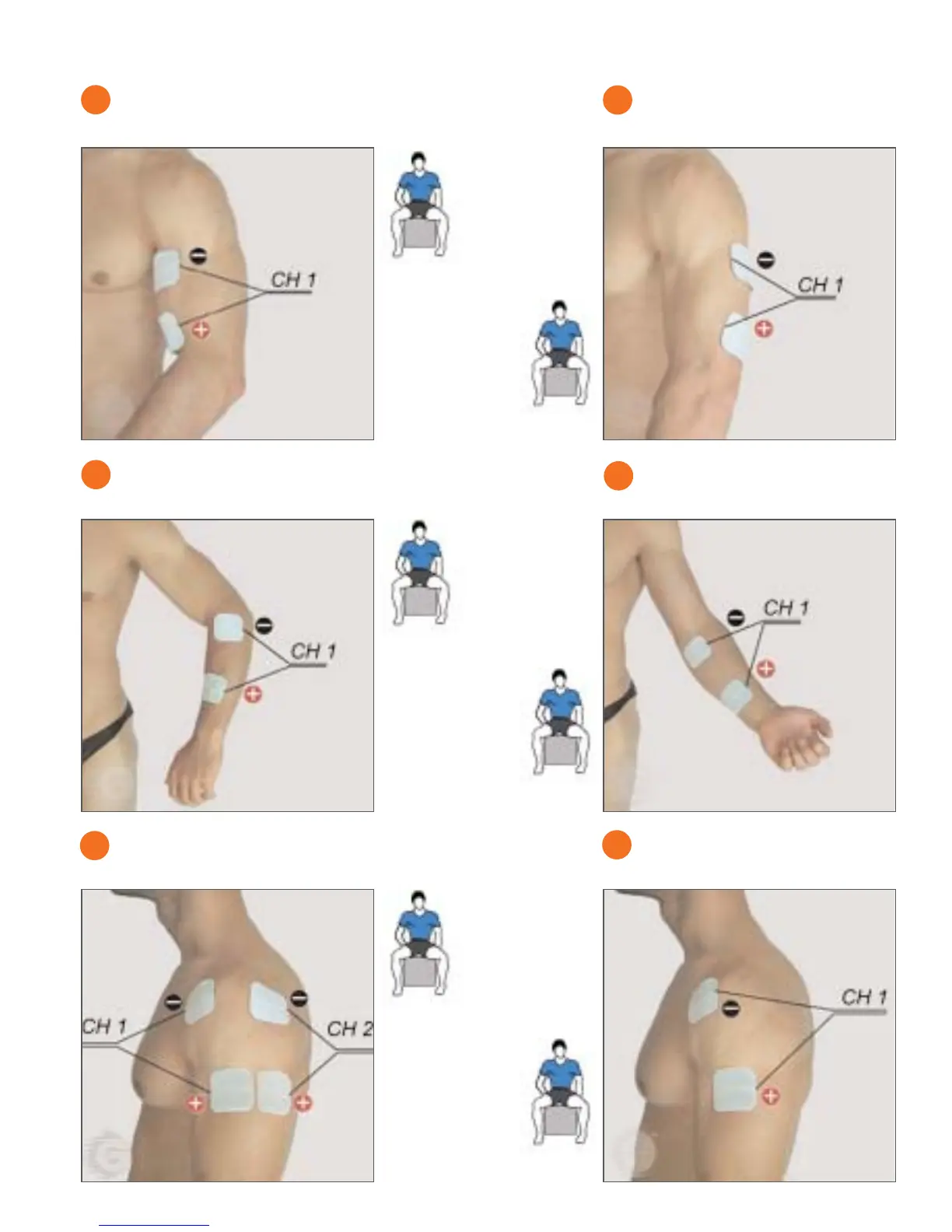 CH 1

CH 1

CH 1

CH 1

CH 1

CH 2

CH 1