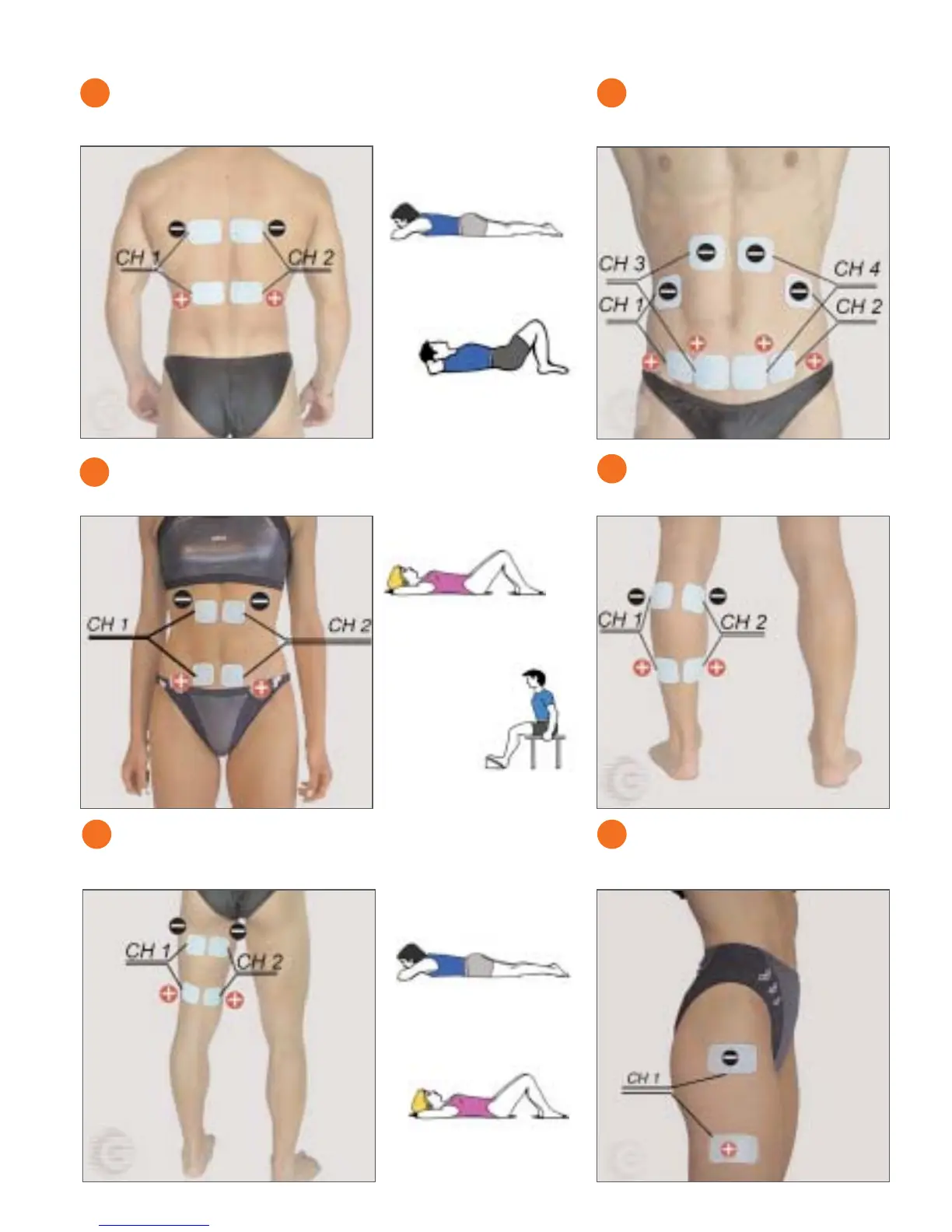 CH 1
CH 2

CH 3
CH 4
CH 1
CH 2

CH 1
CH 2

CH 1
CH 2

CH 1
CH 2

CH 1