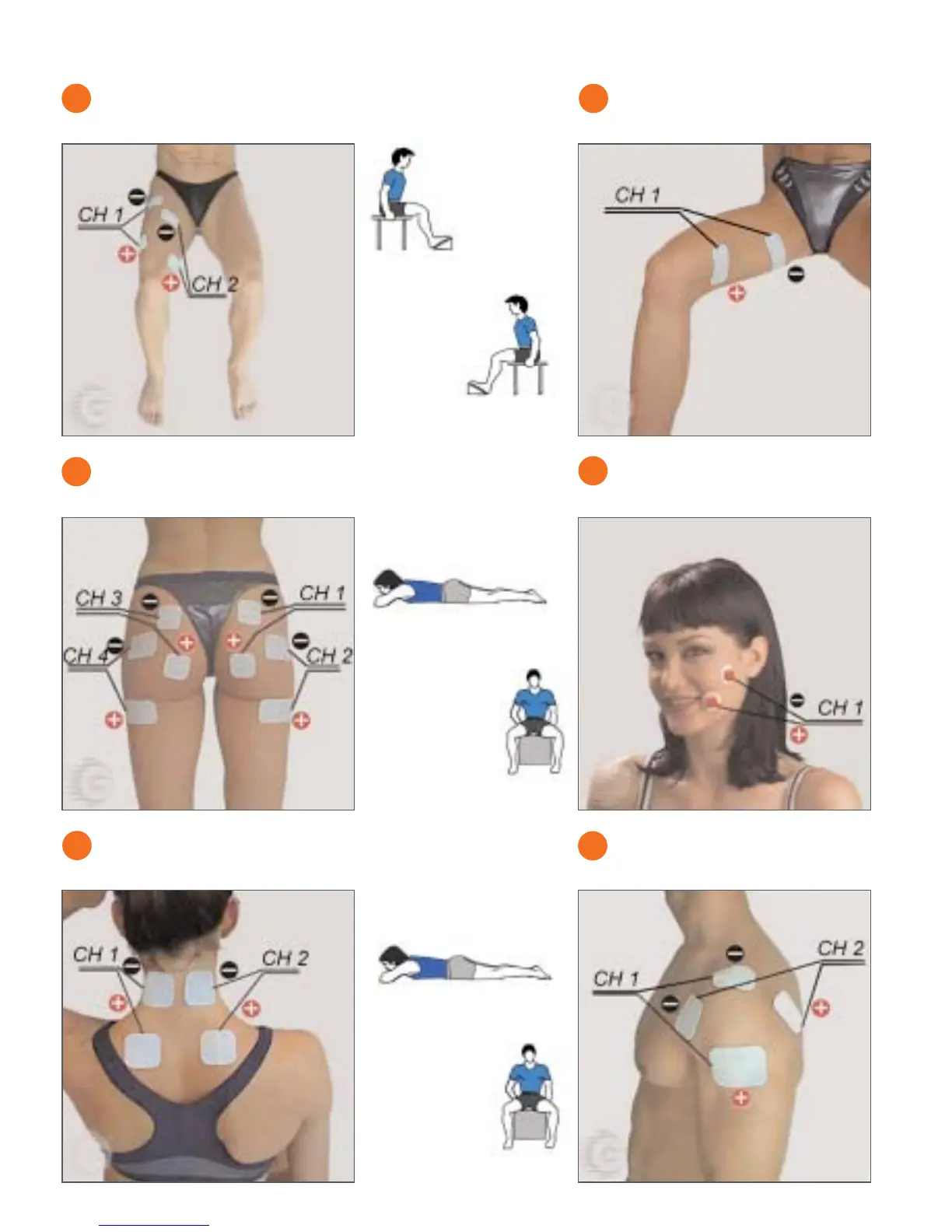 CH 1
CH 2

CH 1

CH 3
CH 1
CH 4
CH 2

CH 1

CH 1
CH 2

CH 2
CH 1