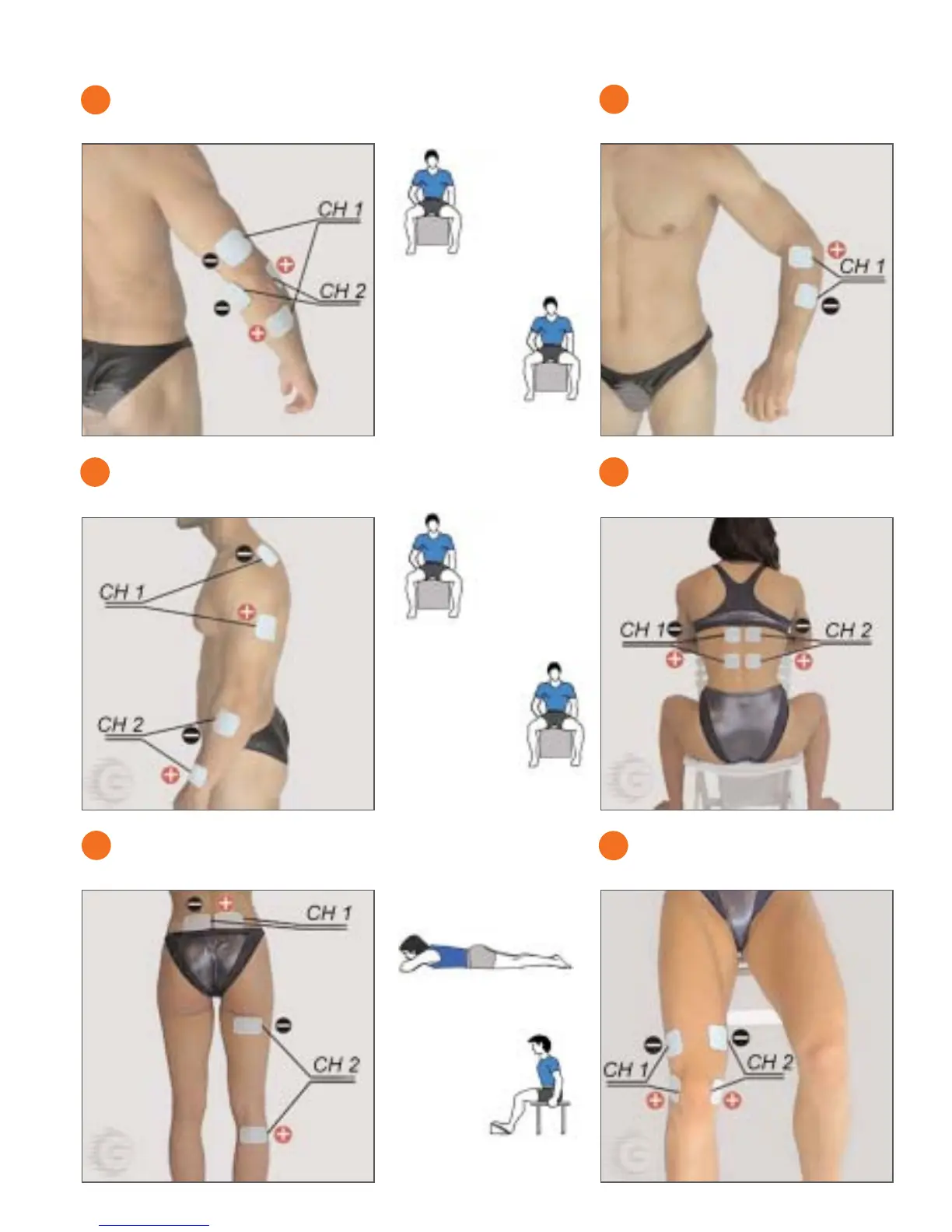 CH 1
CH 2

CH 1

CH 1
CH 2

CH 1
CH 2

CH 1
CH 2

CH 1
CH 2