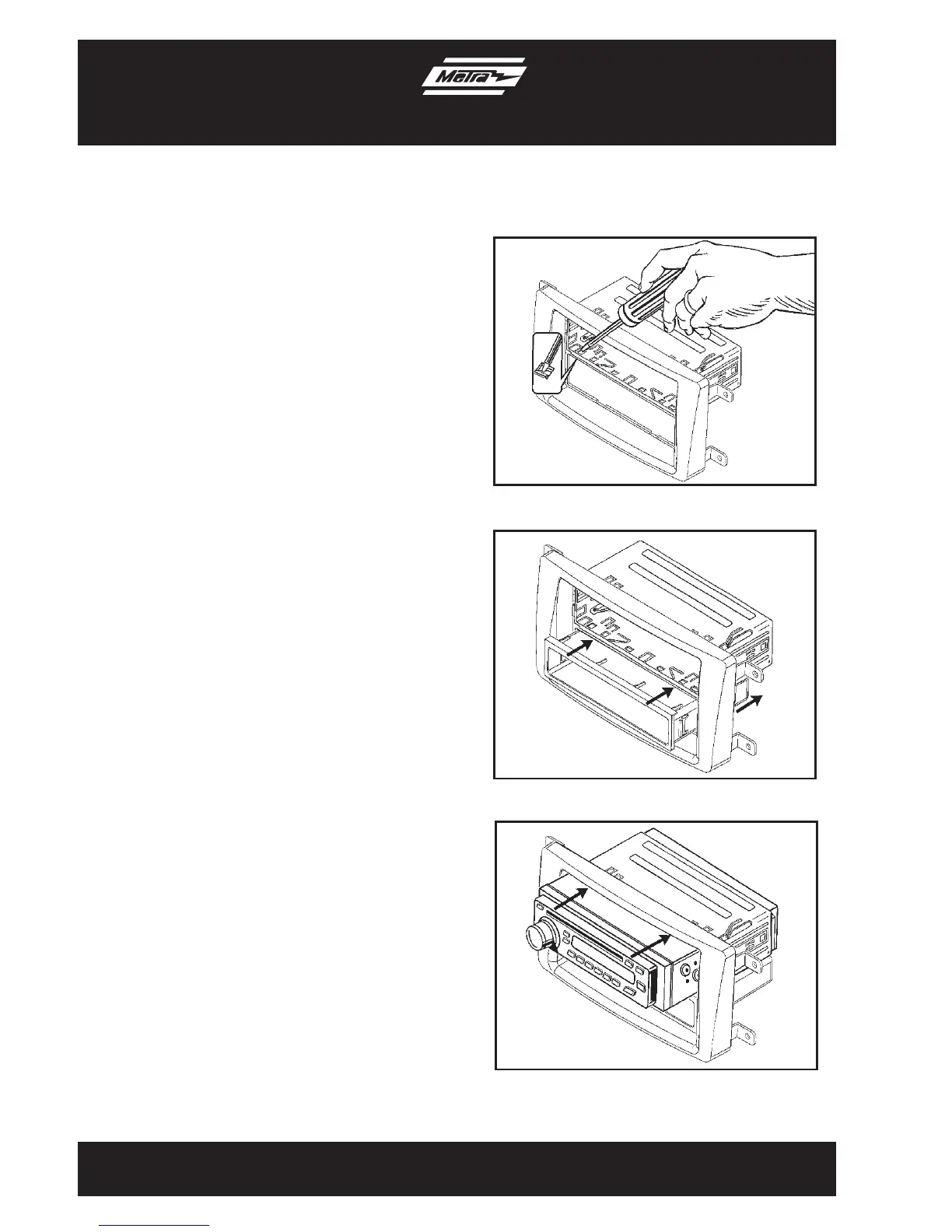 Metra