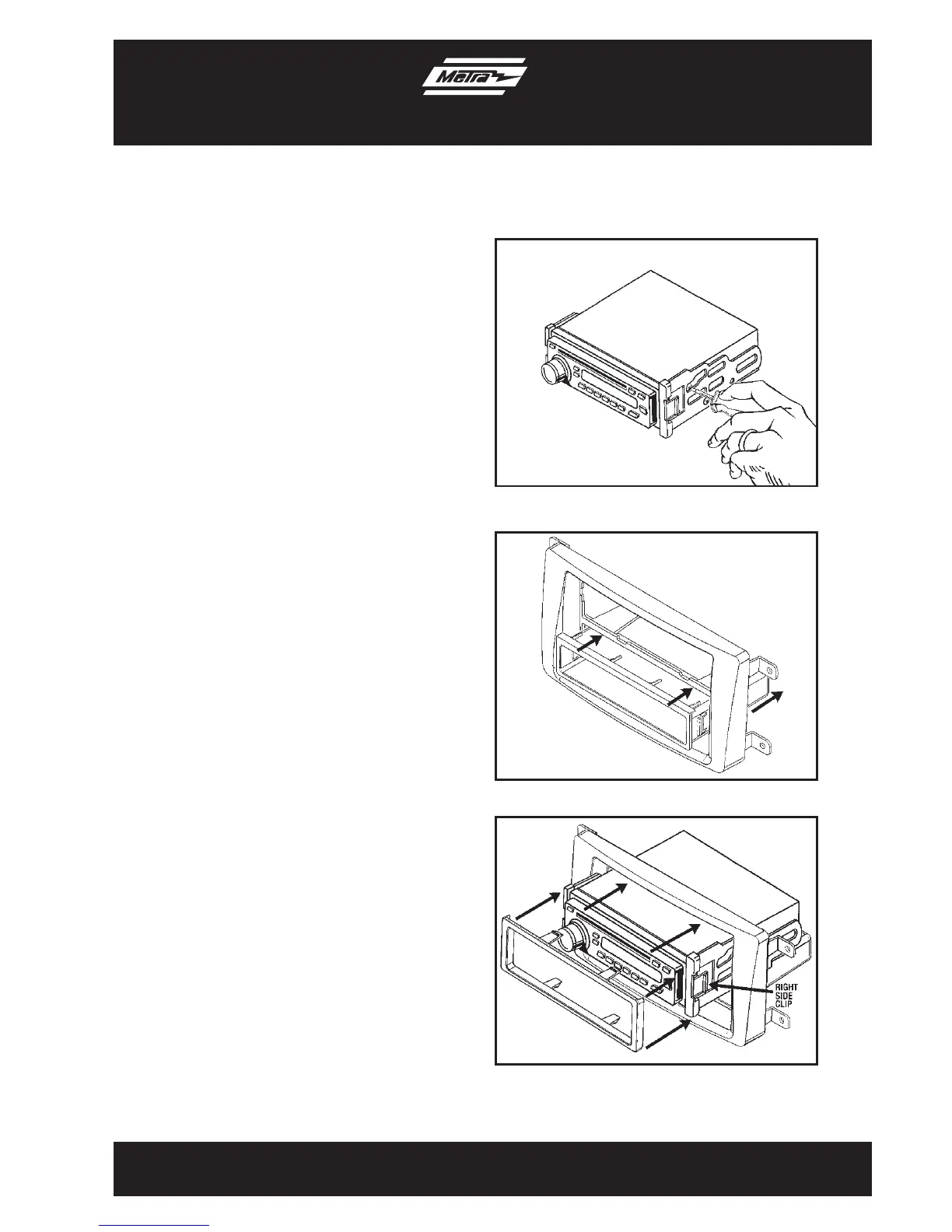 Metra

RIGHT SIDE CLIP