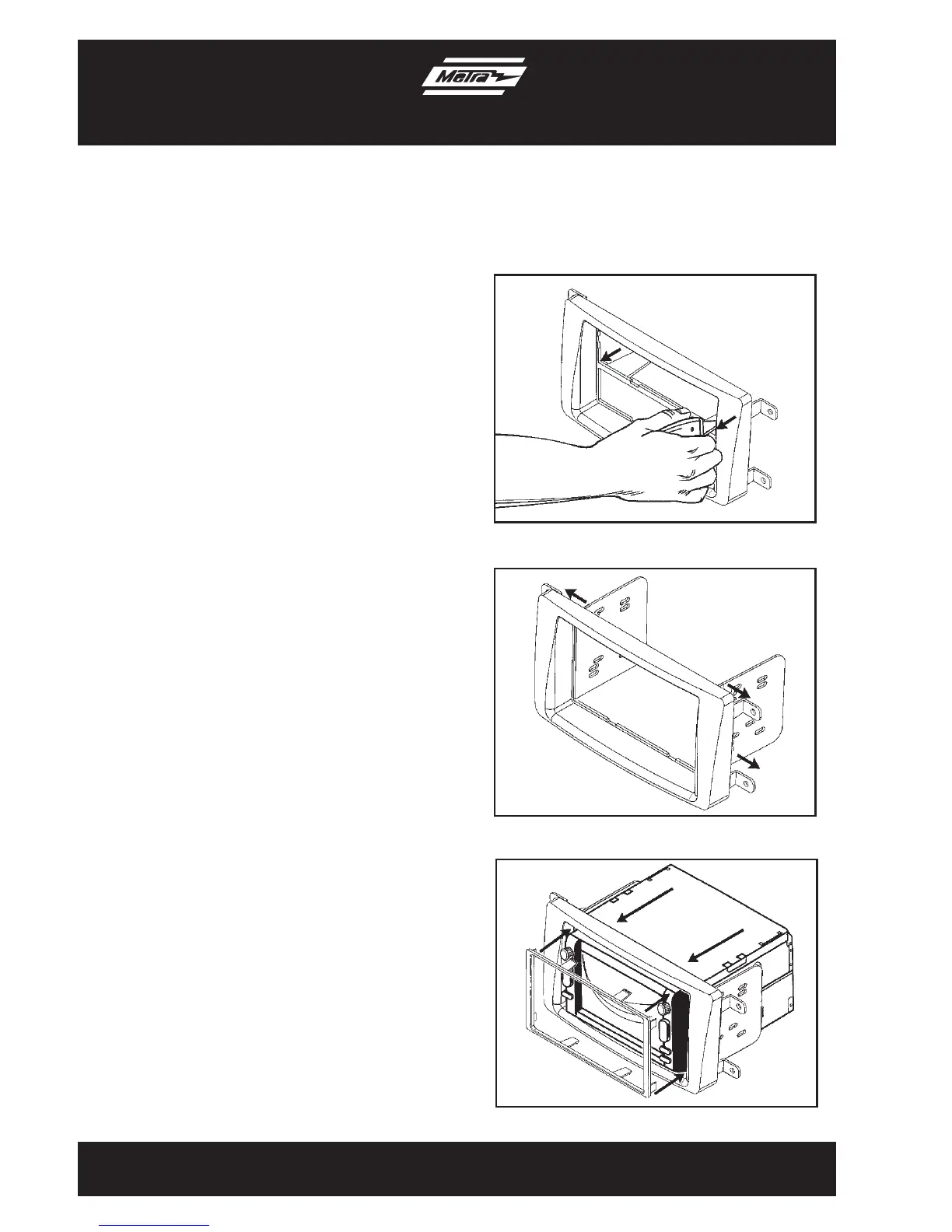 Metra