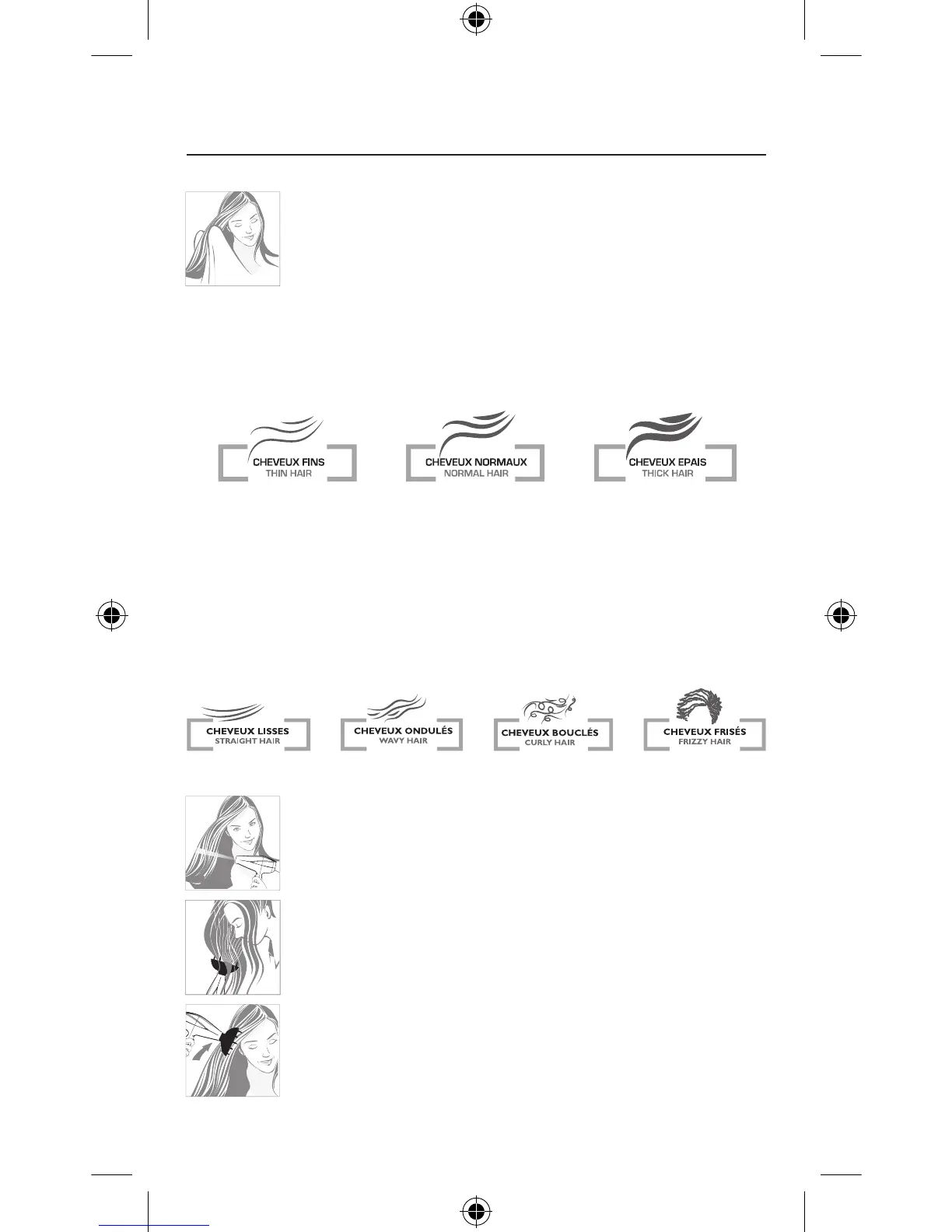 CHEVEUX FINS
THIN HAIR

CHEVEUX NORMAUX
NORMAL HAIR

CHEVEUX EPAIS
THICK HAIR

CHEVEUX LISSES
STRAIGHT HAIR

CHEVEUX ONDULÉS
WAVY HAIR

CHEVEUX BOUCLÉS
CURLY HAIR

CHEVEUX FRISÉS
FRIZZY HAIR