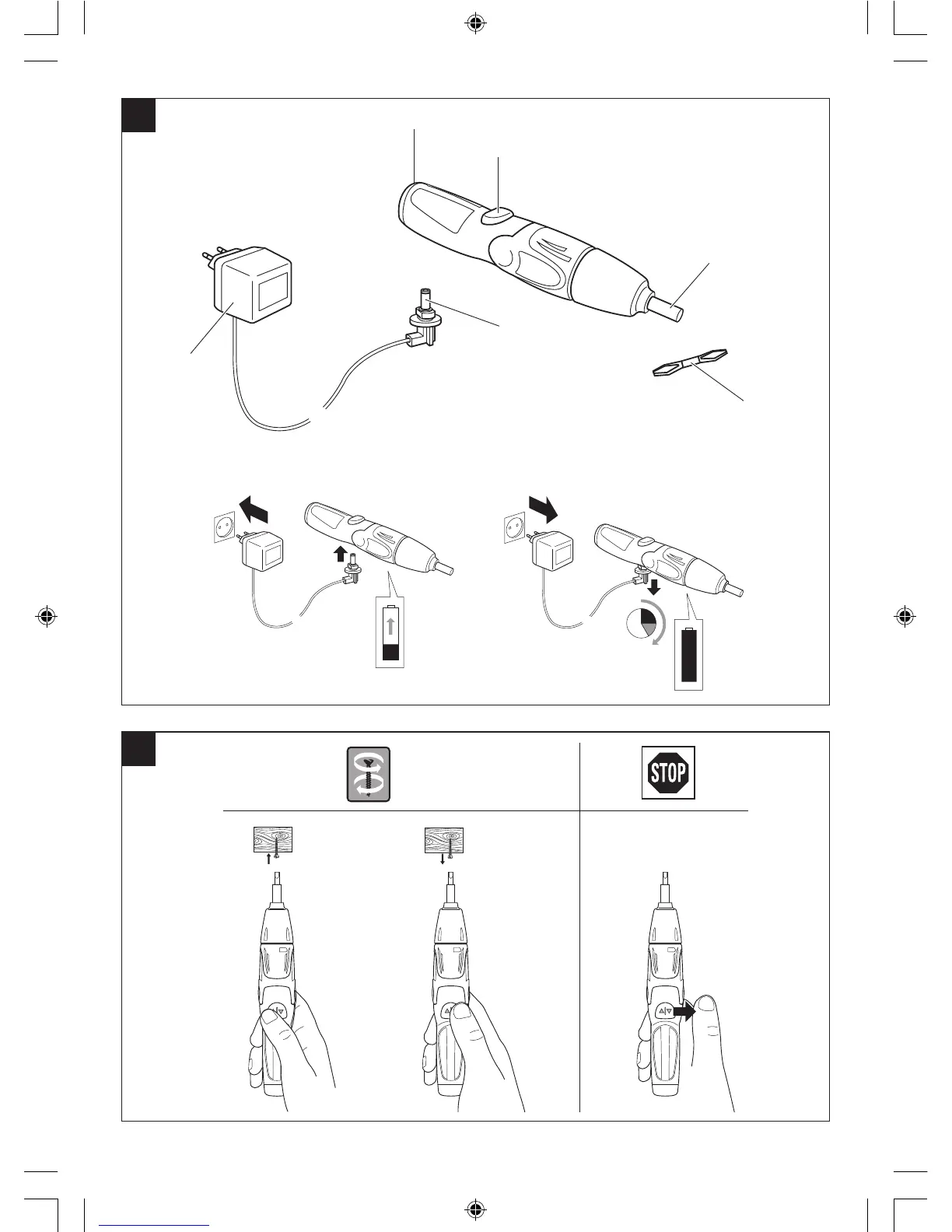 STOP