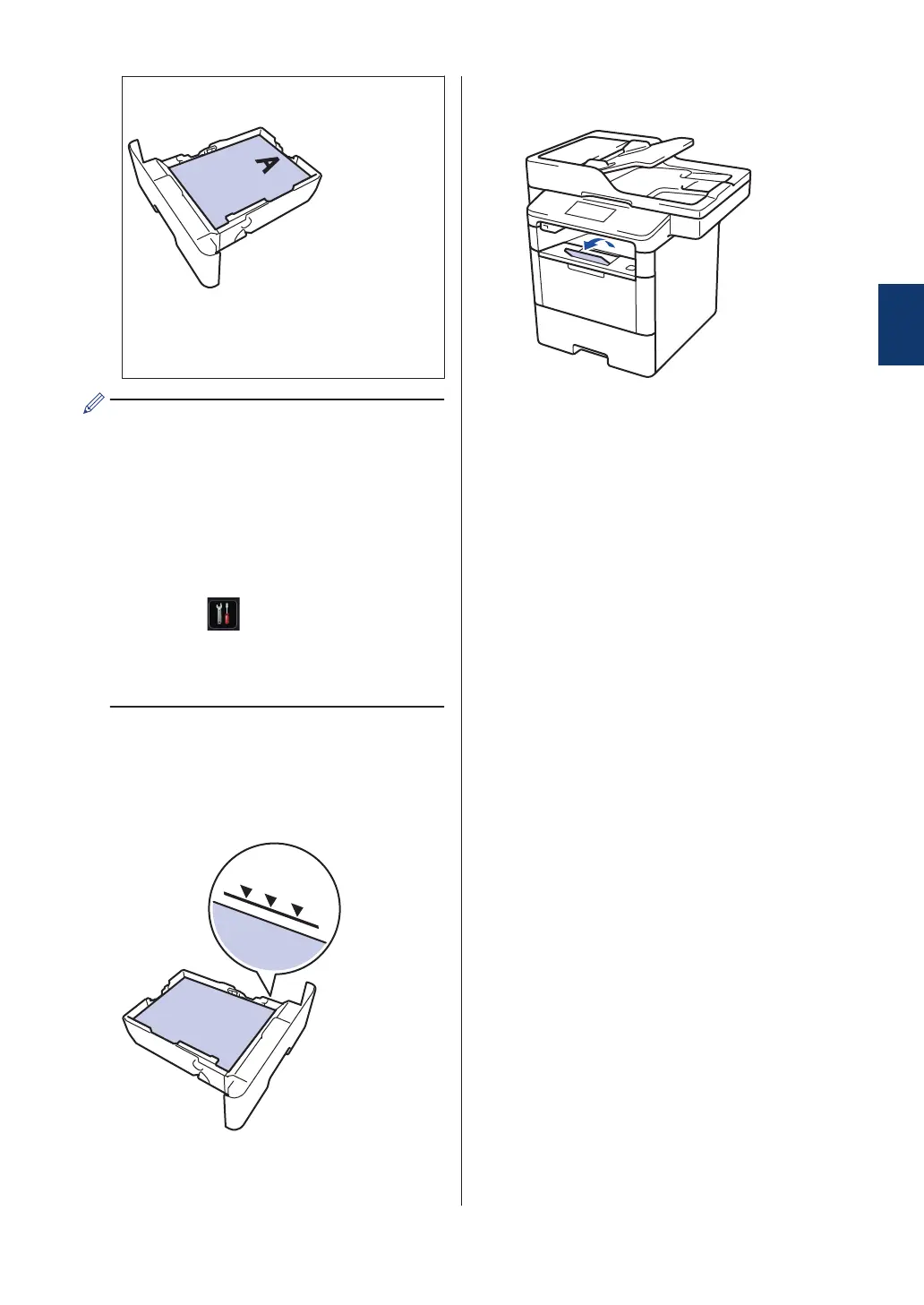 A