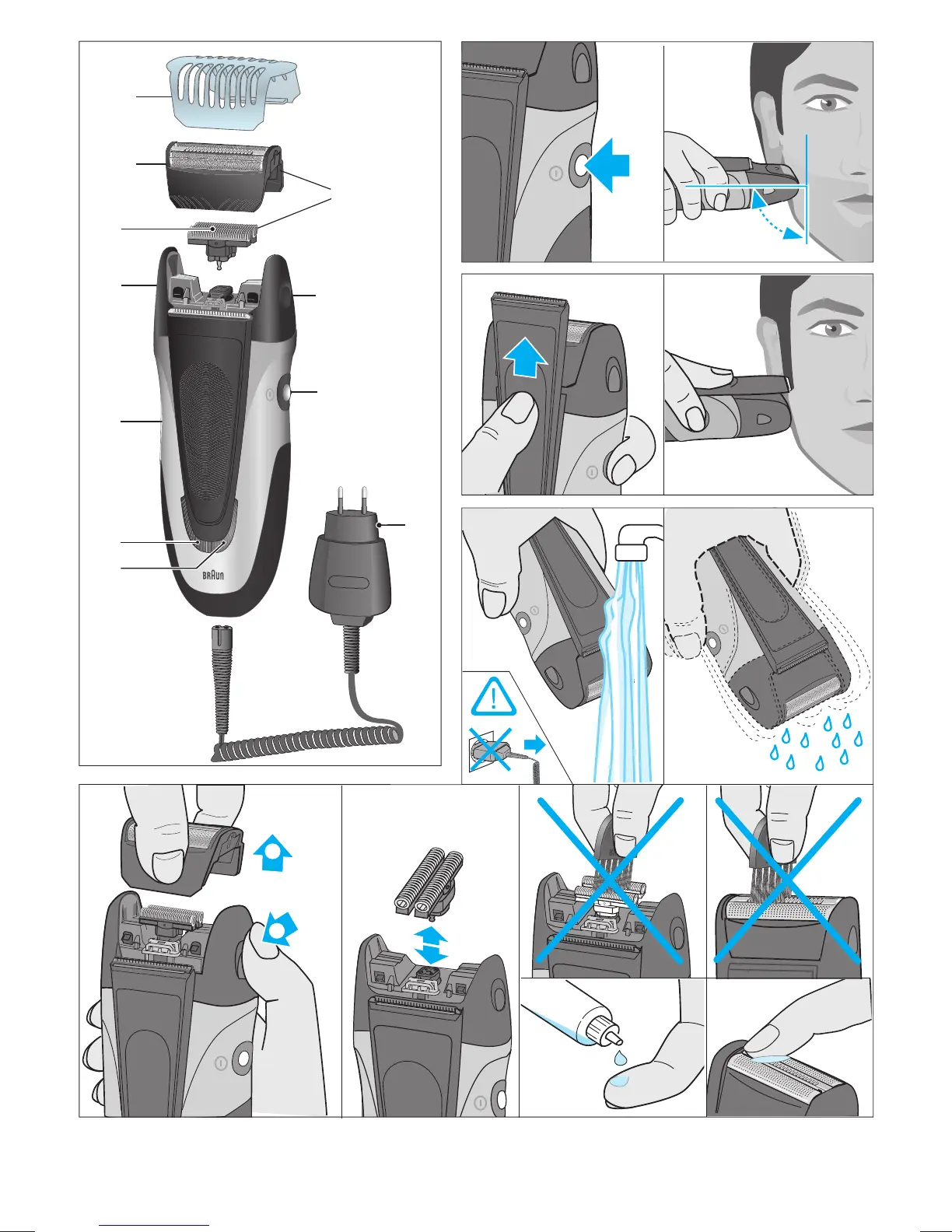 BRAUN