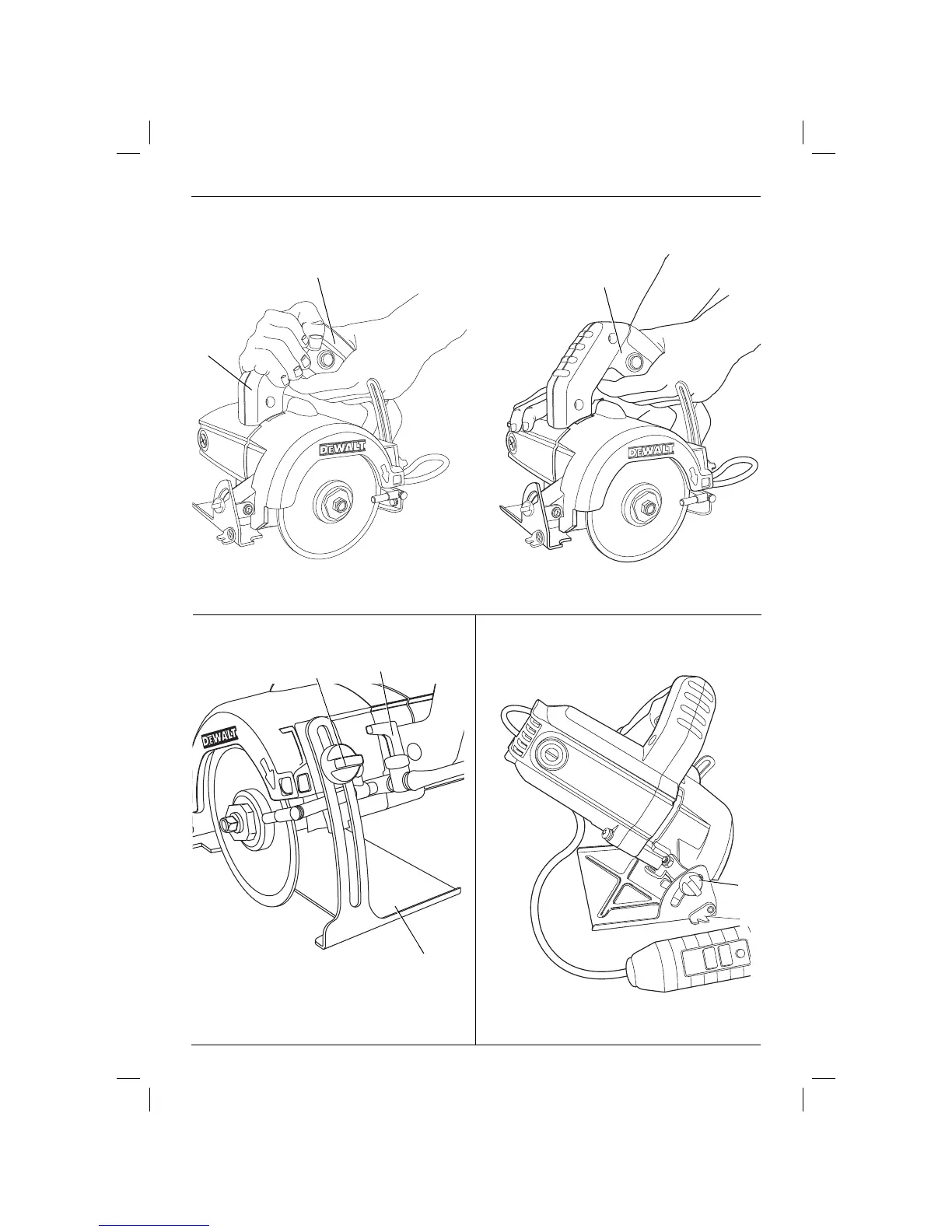 DEWALT

DEWALT

DEWALT