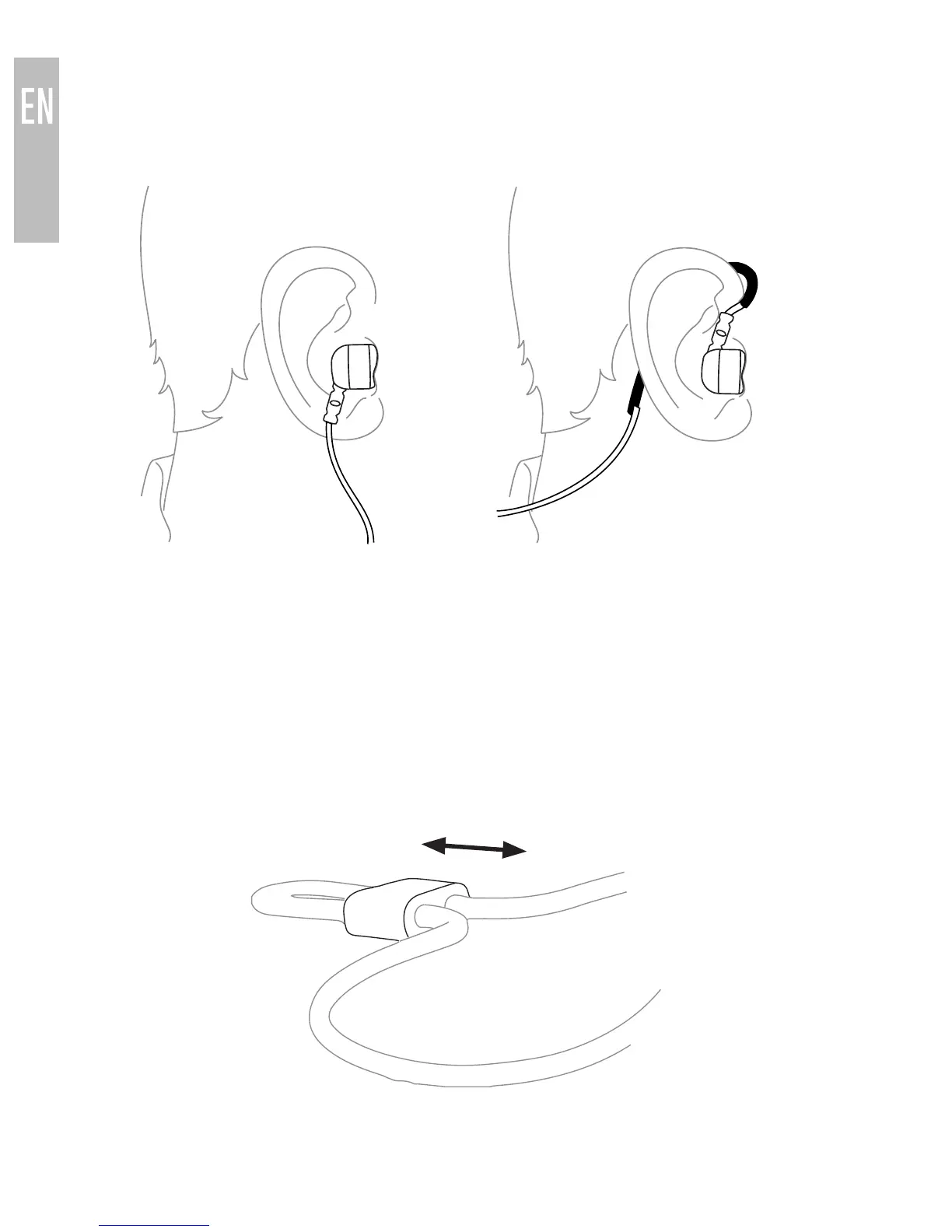 EN