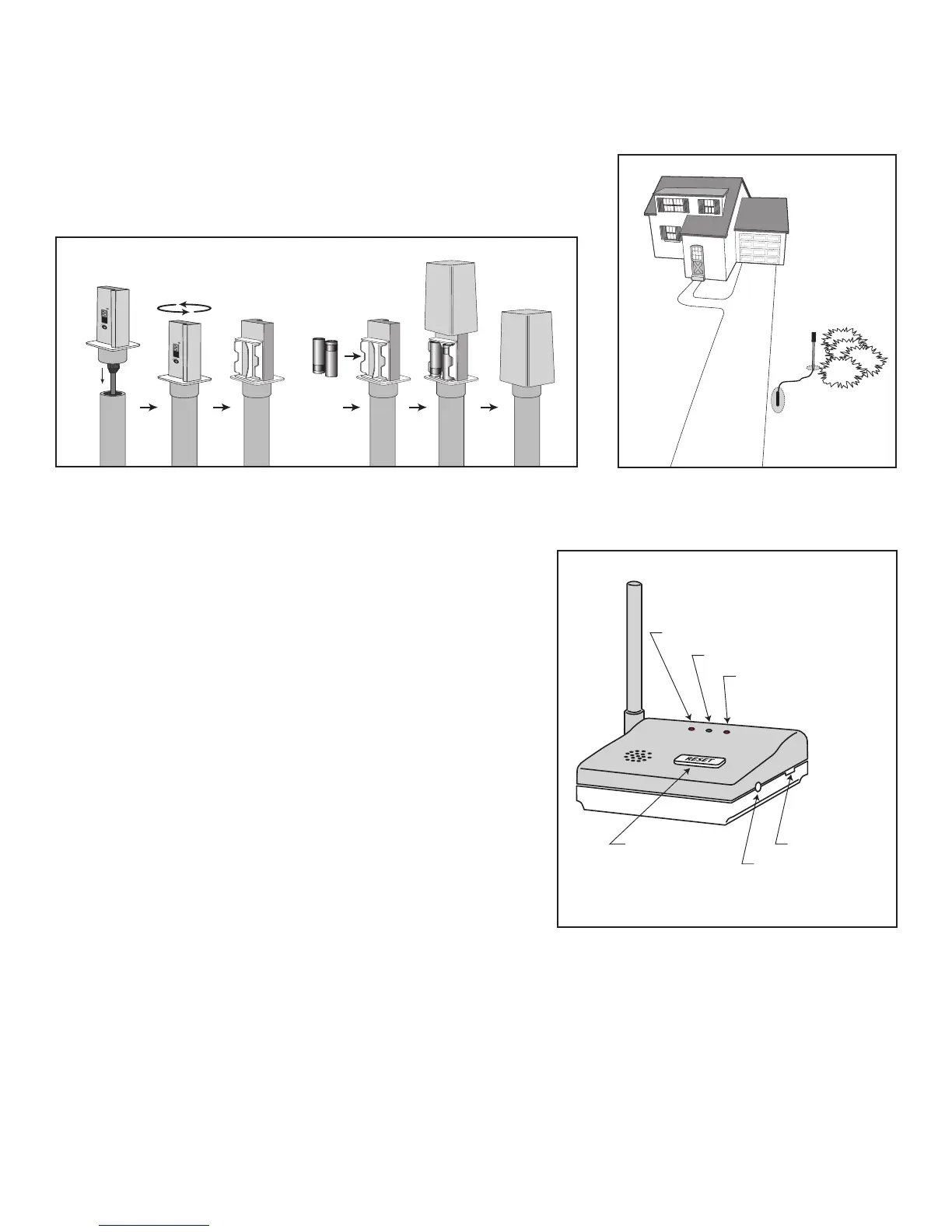 RESET