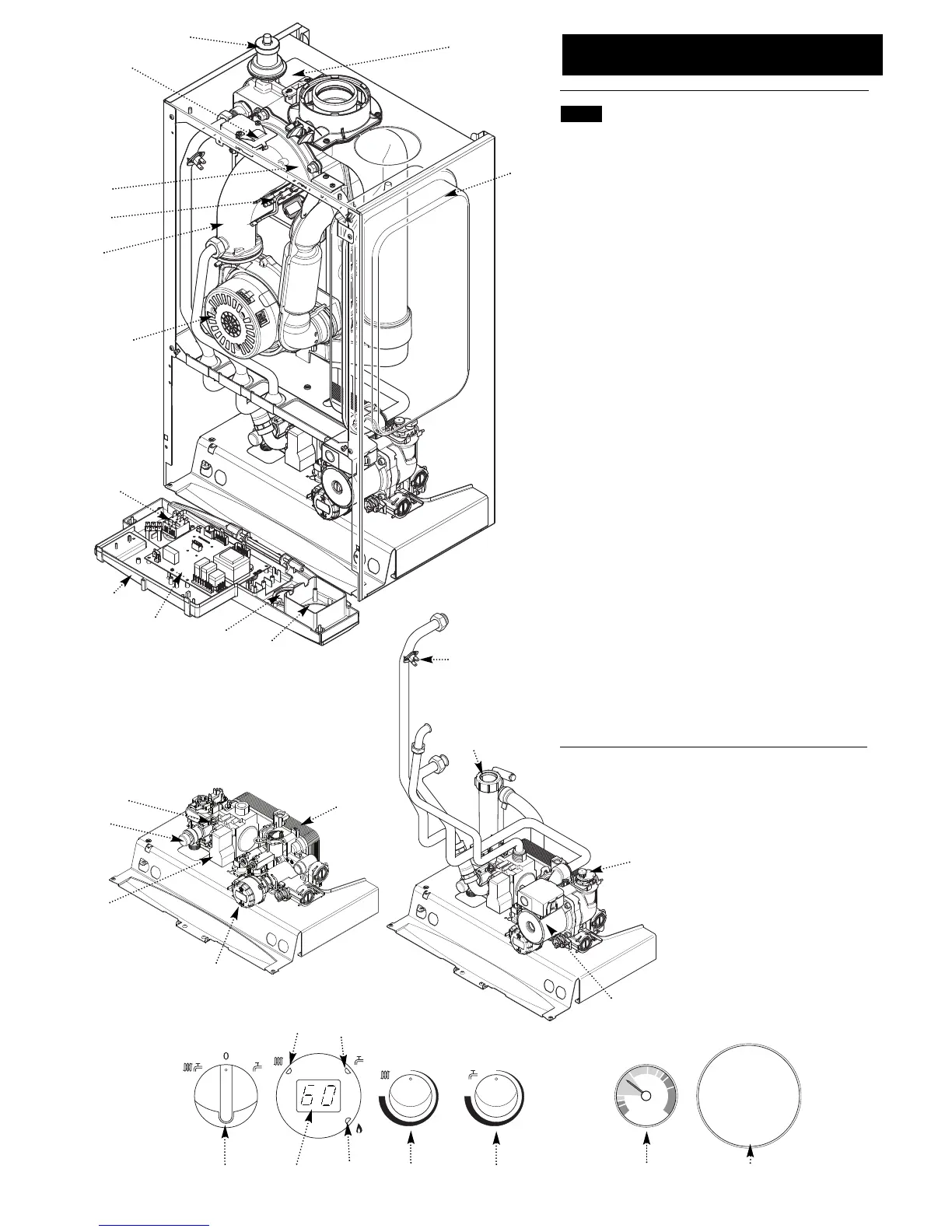 0

60