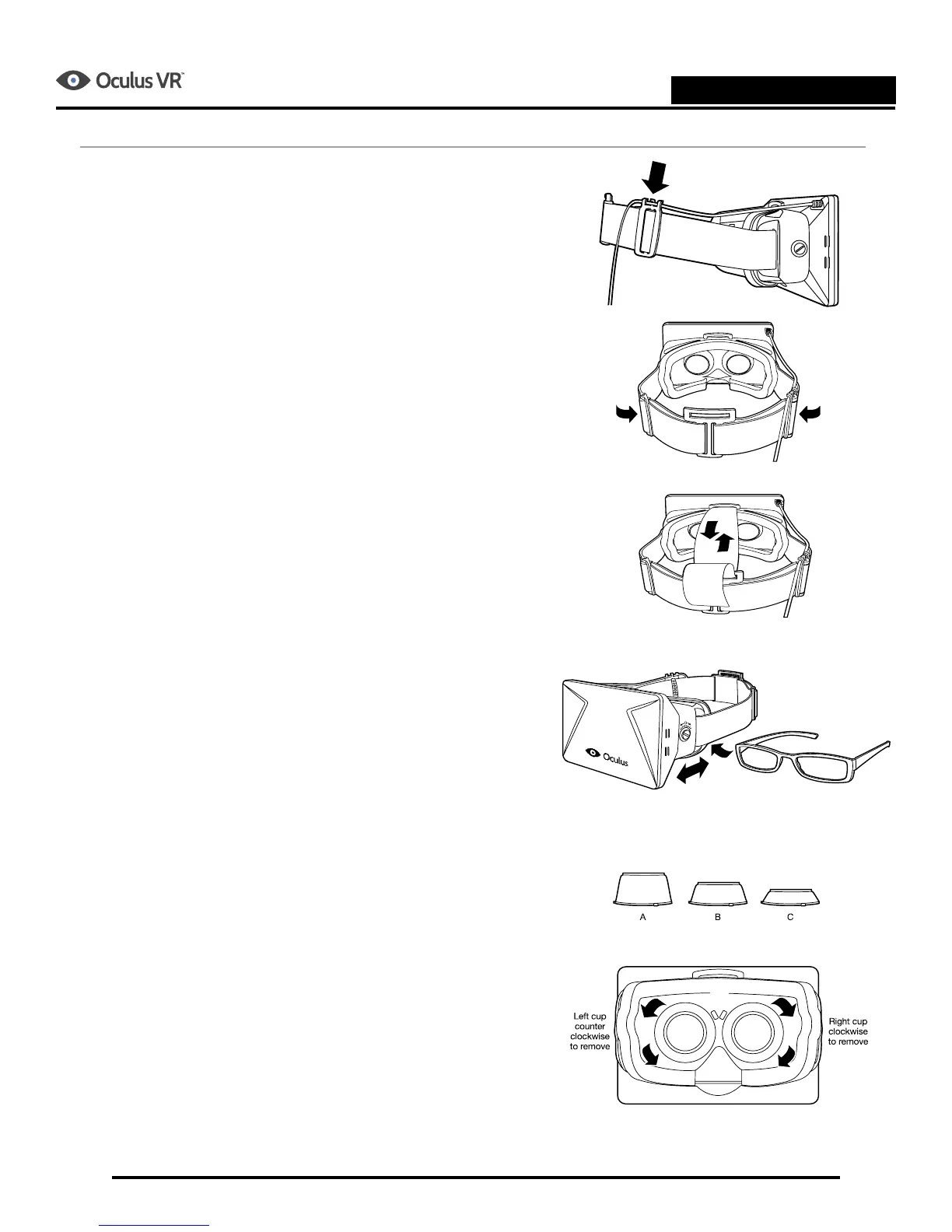 Oculus VR™

Oculus

A

B

C

Left cup counter clockwise to remove

Right cup clockwise to remove