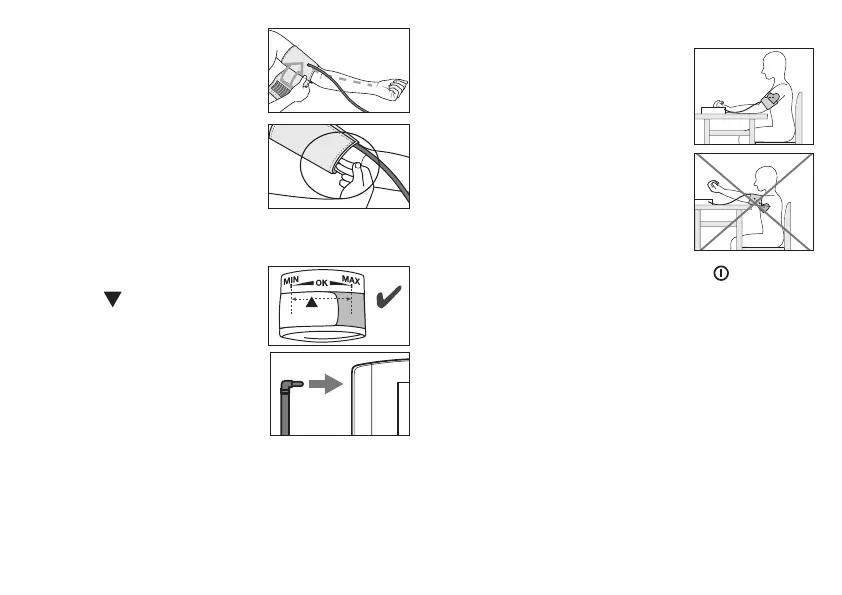 MIN OK MAX