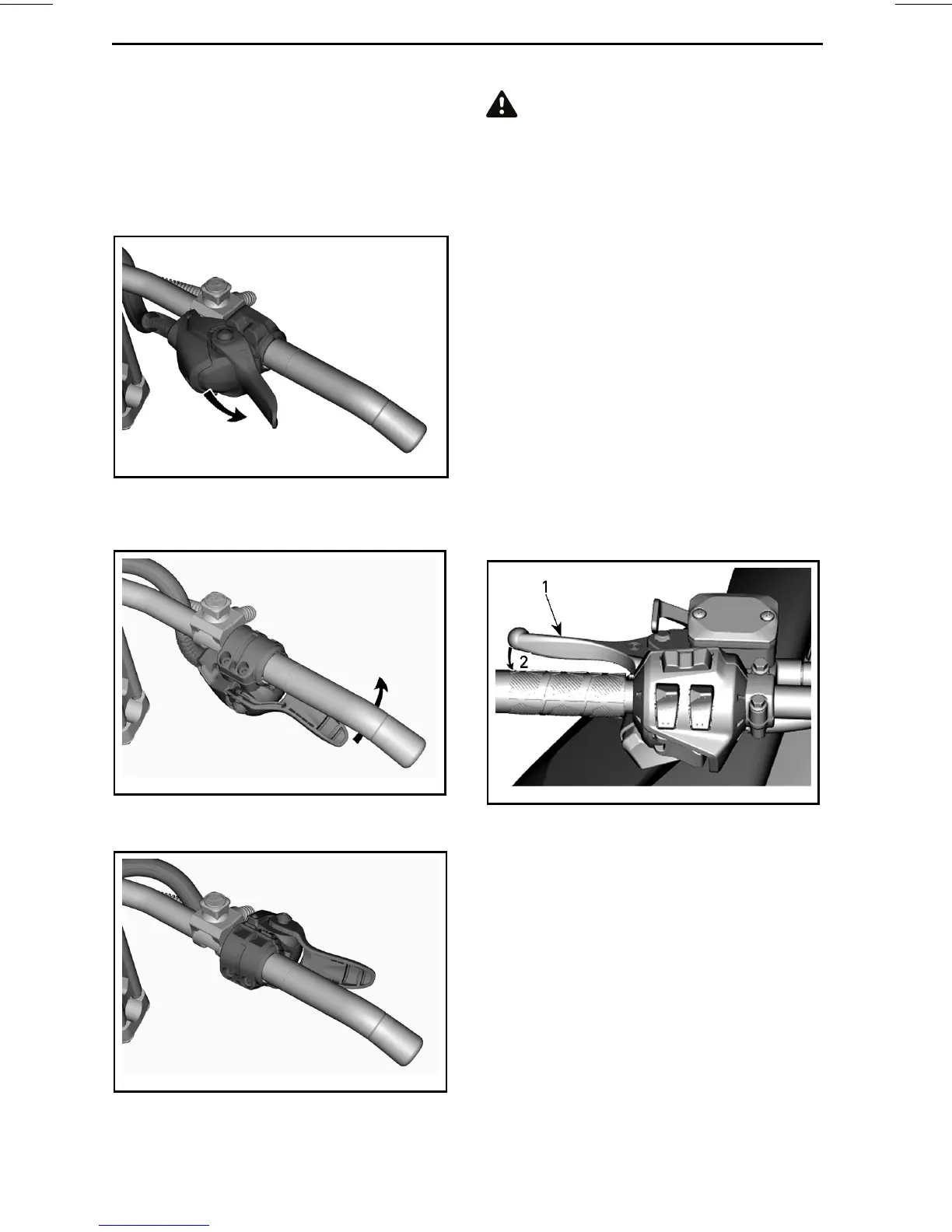 1

2