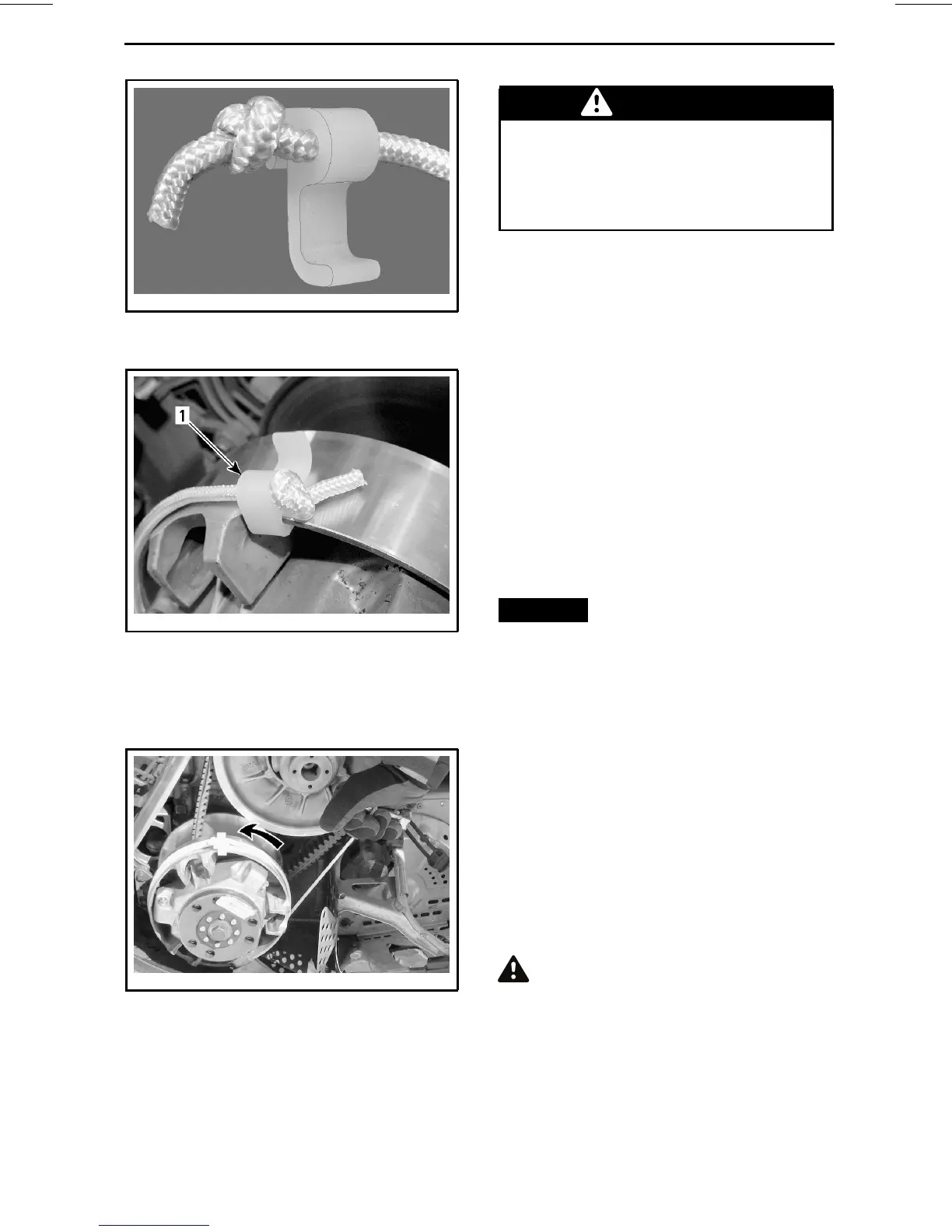 1