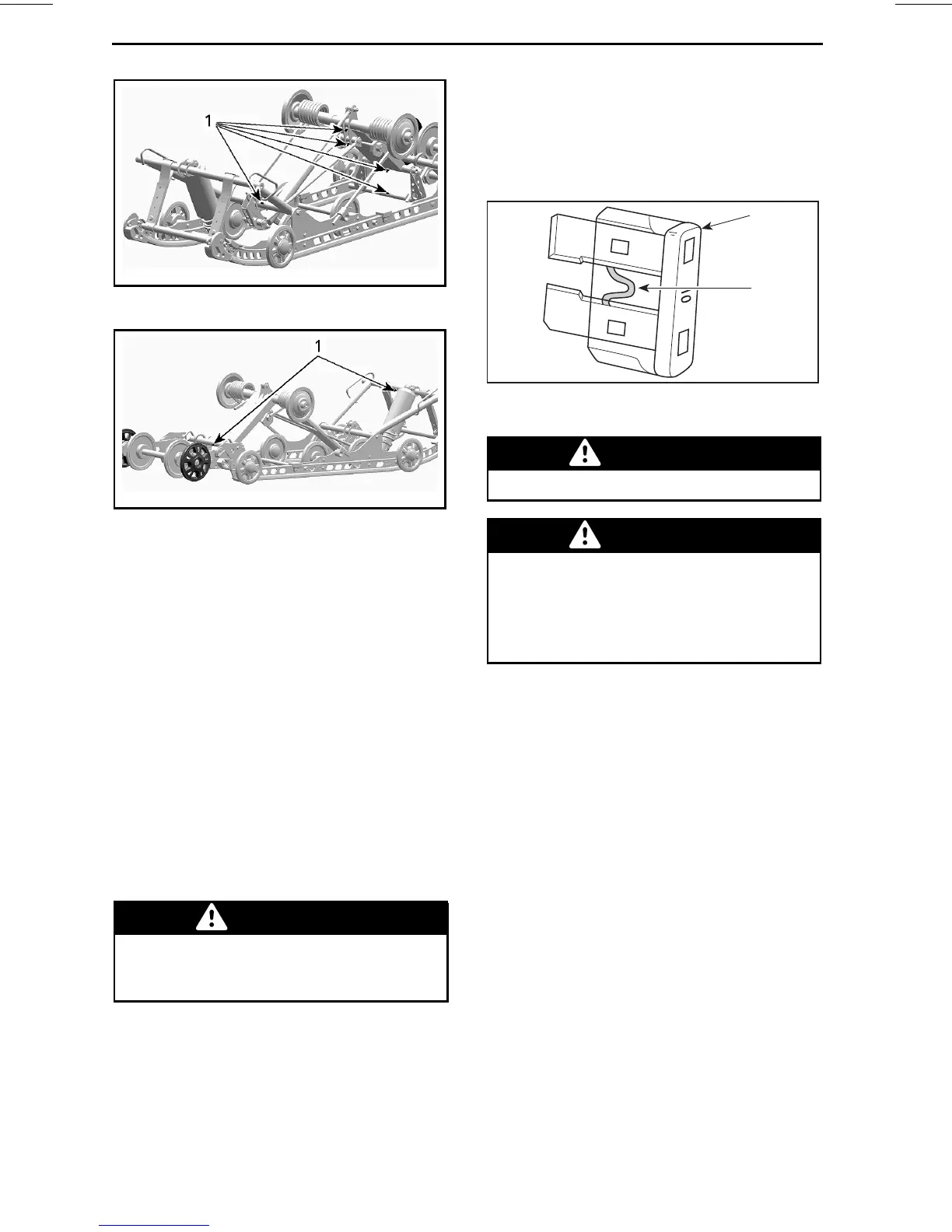 1

1