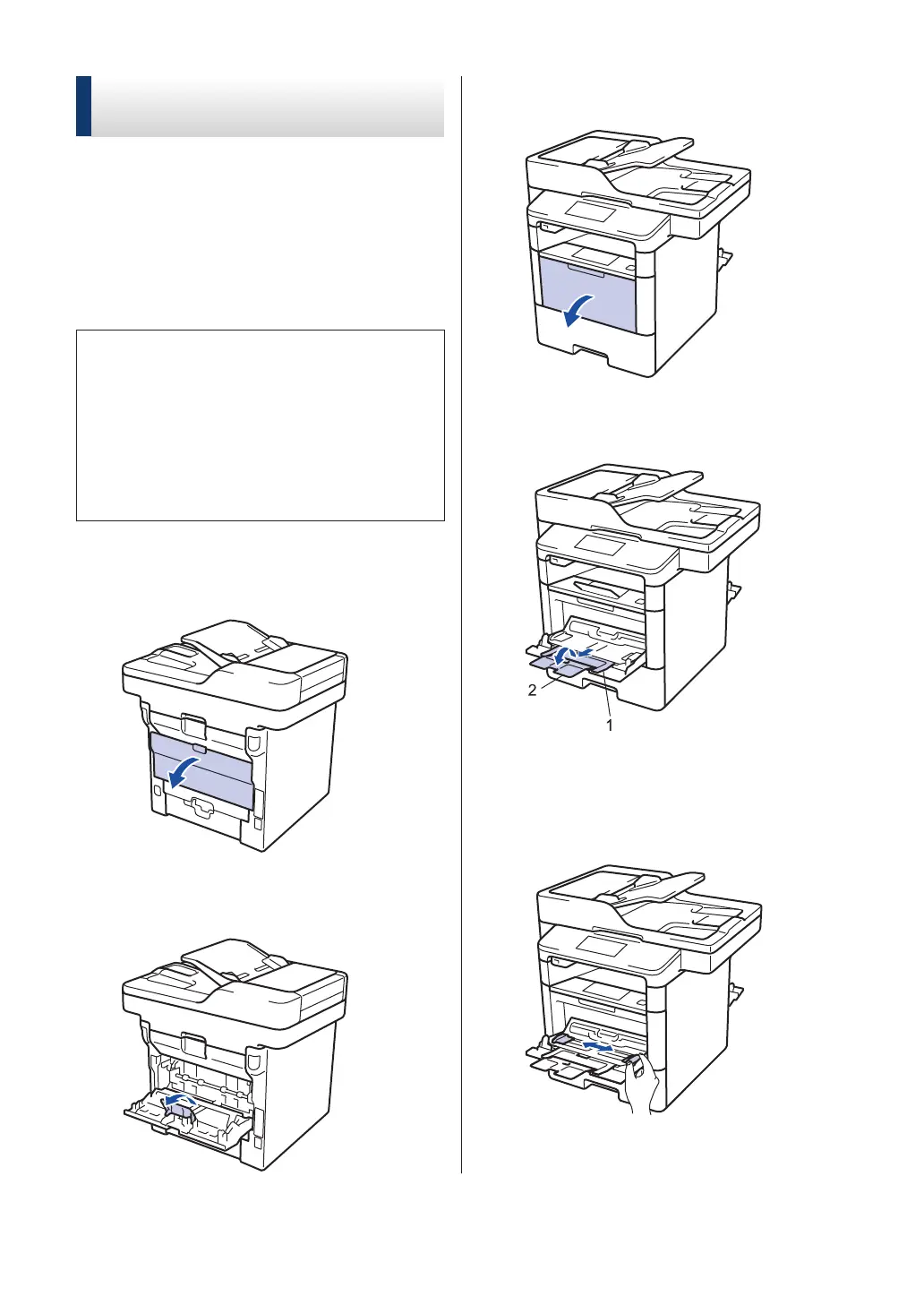 2

1