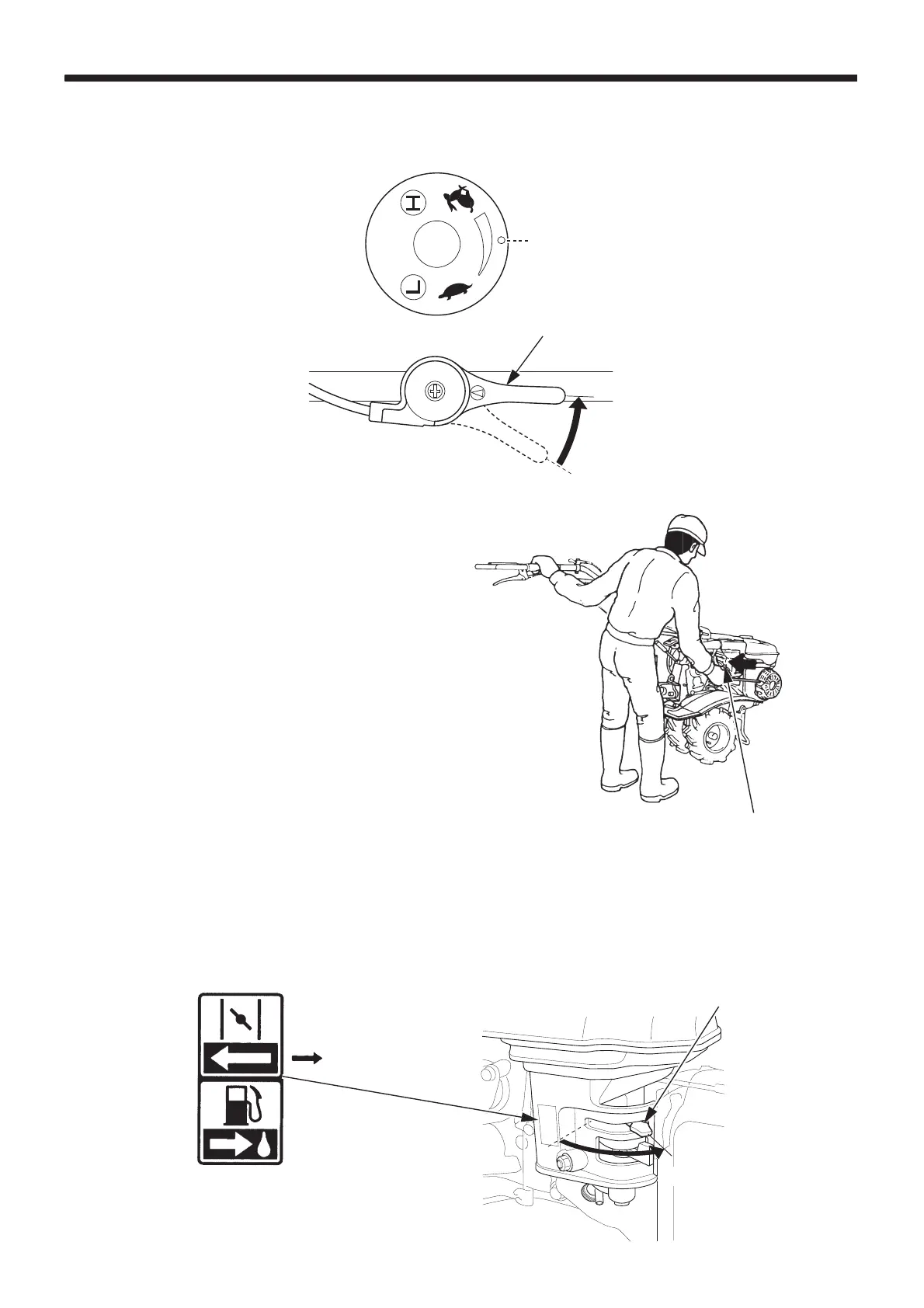 H

L