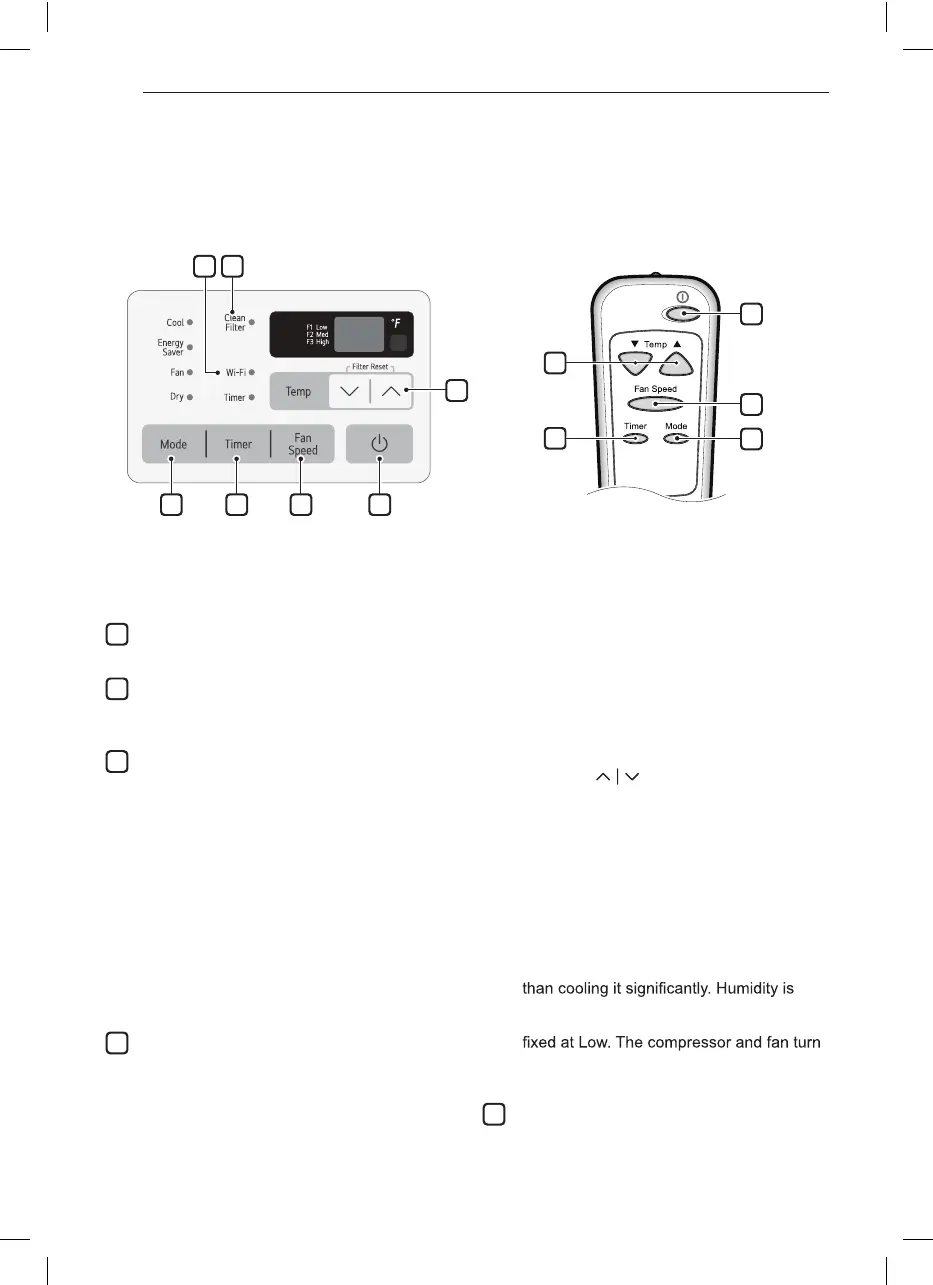 Cool
Energy Saver
Fan
Dry
Clean Filter
Wi-Fi
Timer
F1 Low
F2 Med
F3 High
°F
Filter Reset
Temp
Mode
Timer
Fan Speed

Temp
Fan Speed
Timer
Mode

than cooling it significantly. Humidity is

fixed at Low. The compressor and fan turn