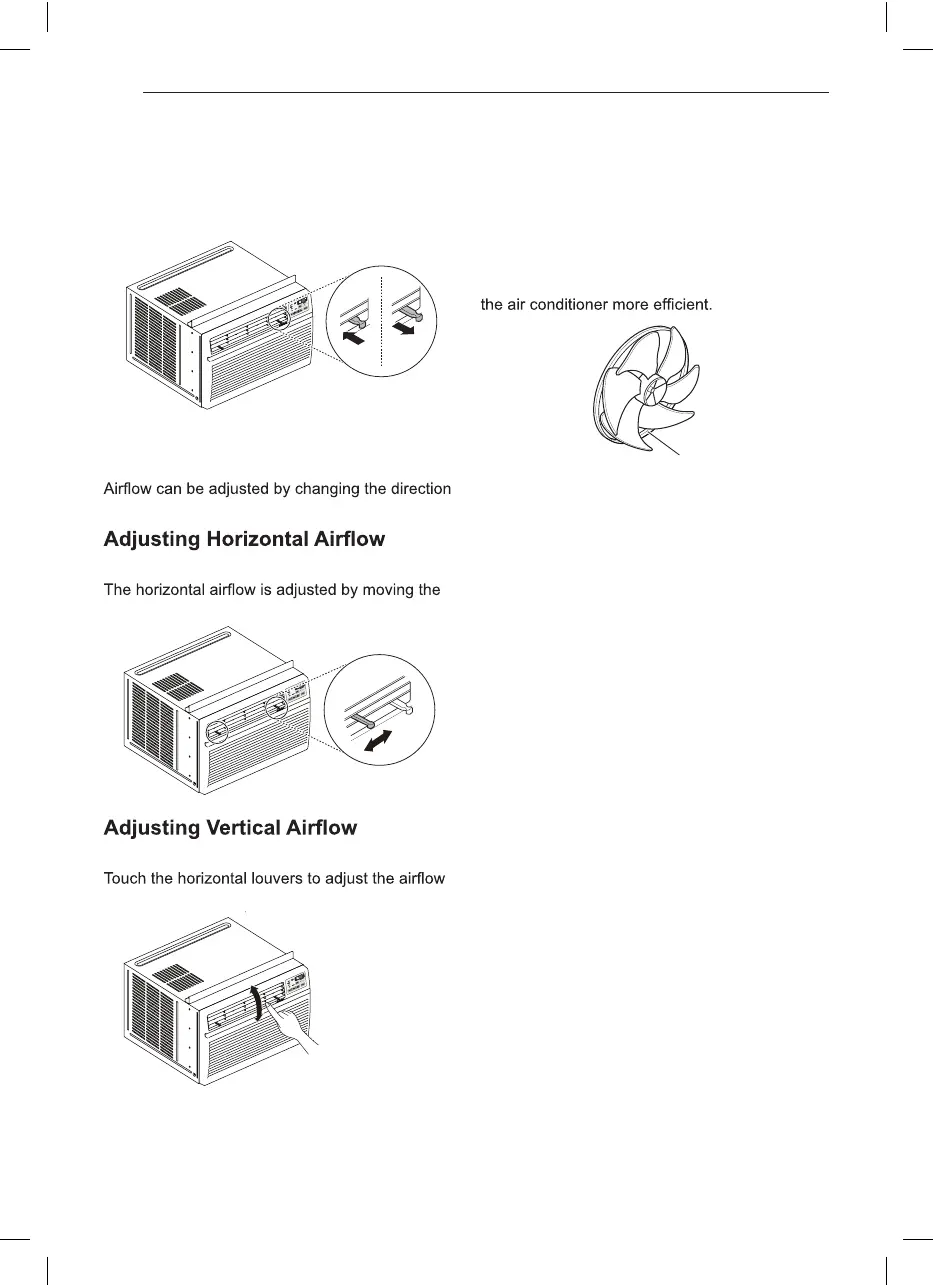 the air conditioner more efficient.

Airflow can be adjusted by changing the direction

**Adjusting Horizontal Airflow**

The horizontal airflow is adjusted by moving the

**Adjusting Vertical Airflow**

Touch the horizontal louvers to adjust the airflow