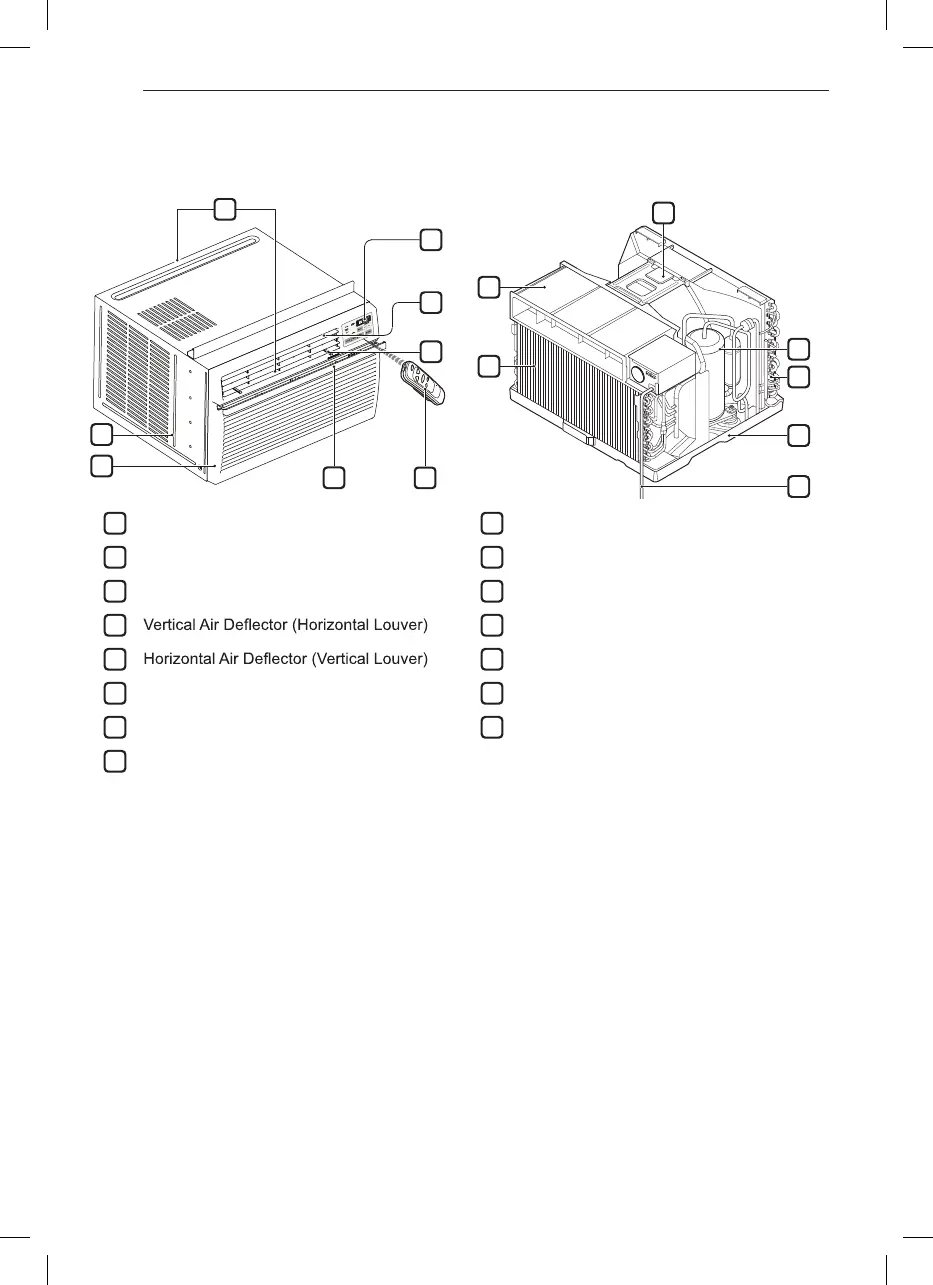 Vertical Air Deflector (Horizontal Louver)

Horizontal Air Deflector (Vertical Louver)