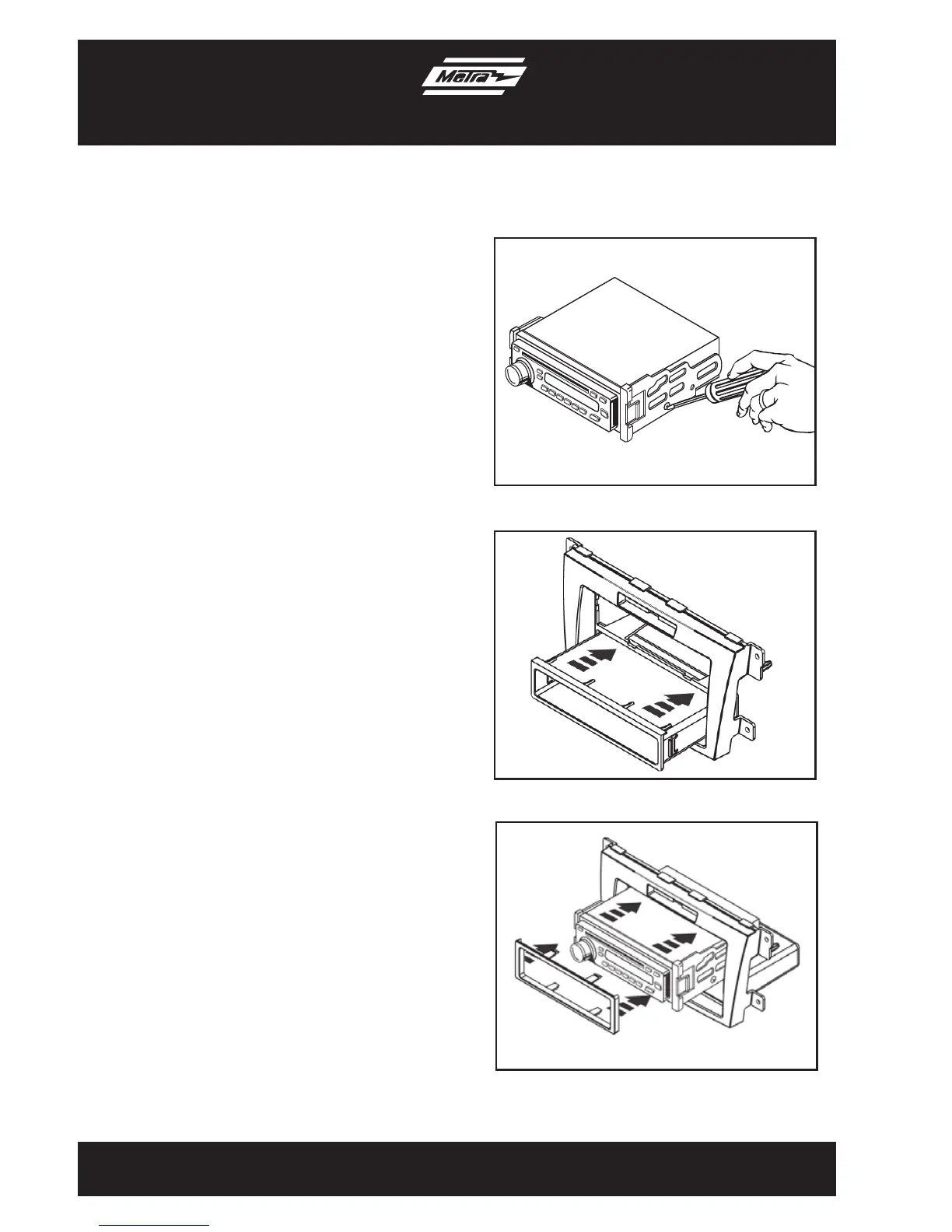 Metra