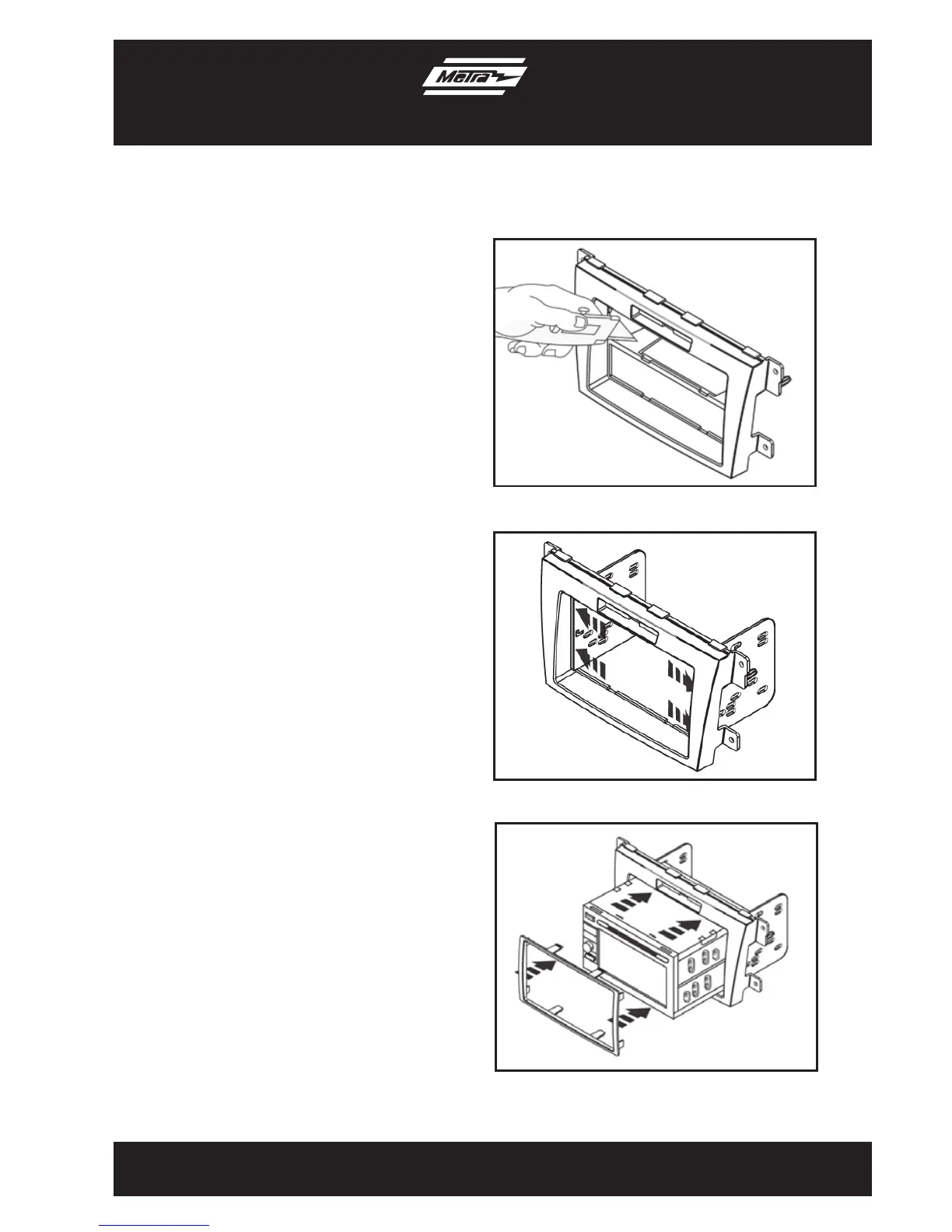 Metra