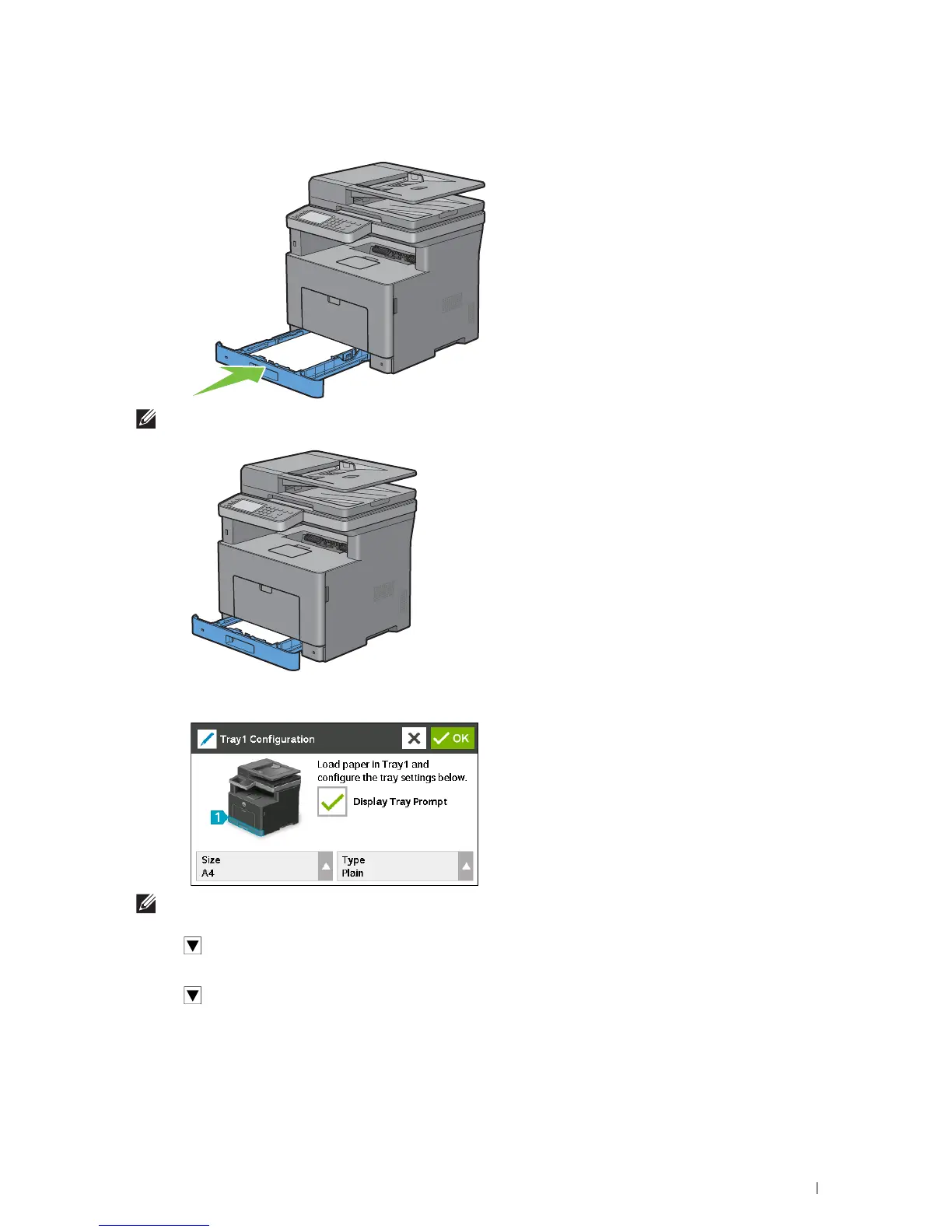 Tray1 Configuration

OK

Load paper in Tray1 and configure the tray settings below.

Display Tray Prompt

1

Size
A4

Type
Plain