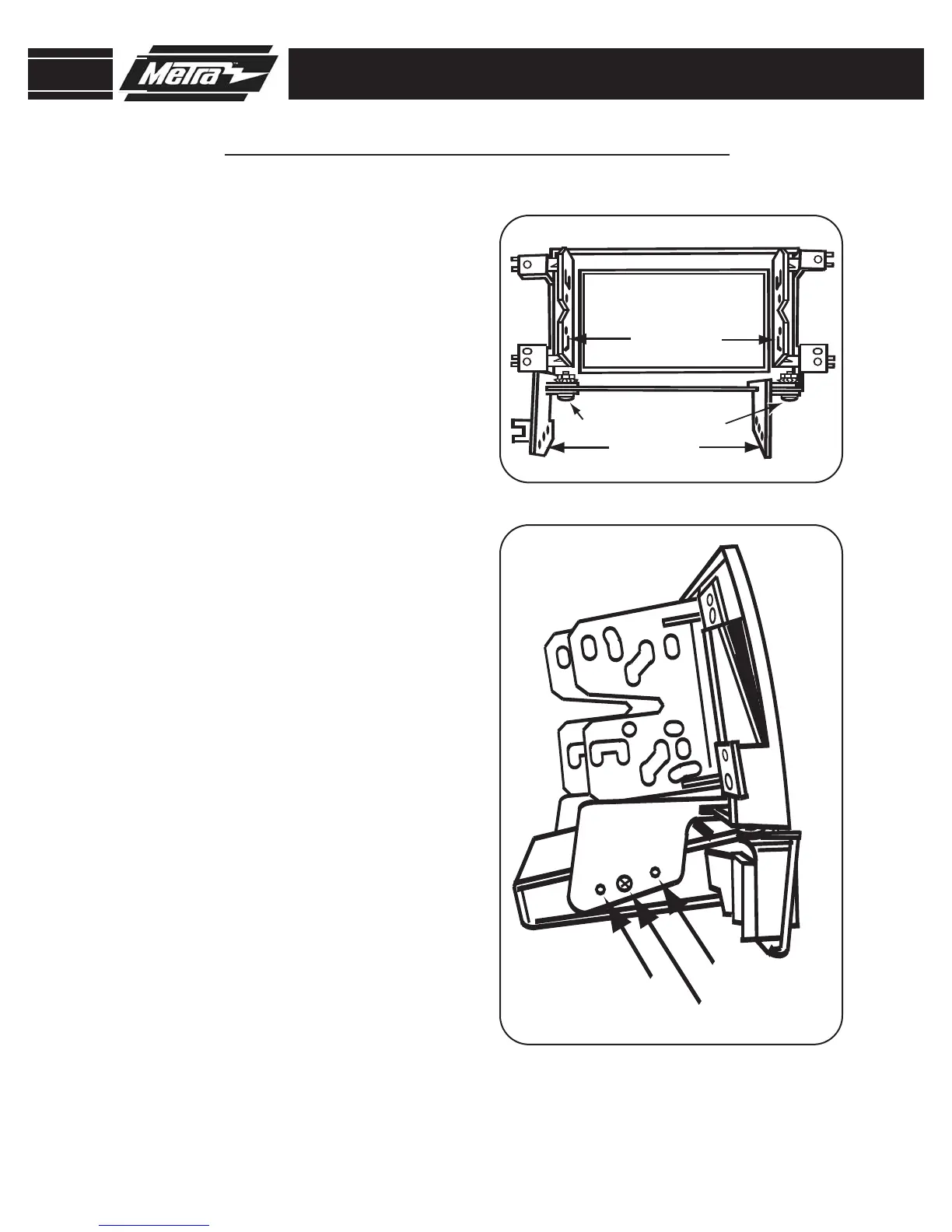 Metra™