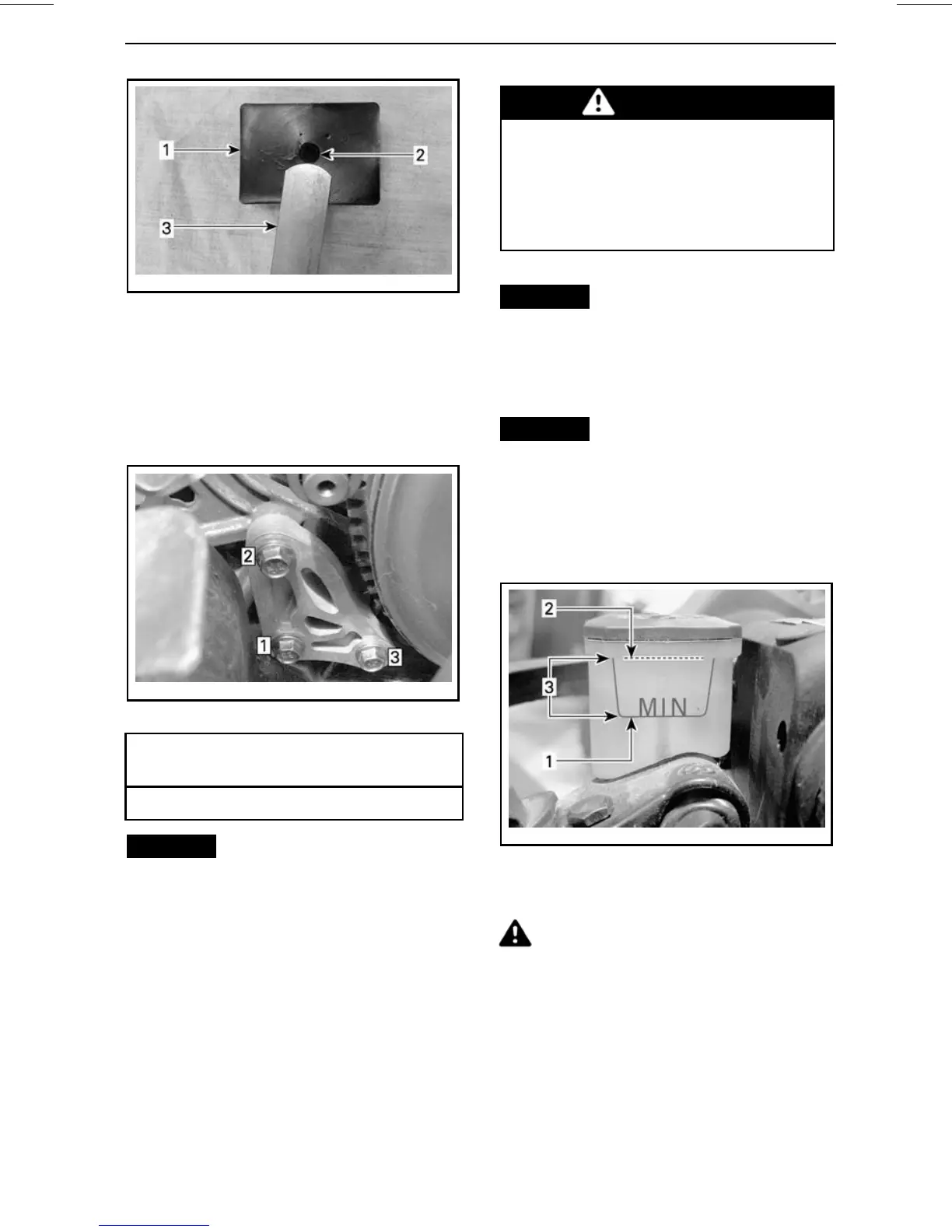 1

2

3

2

1

3

2

3

MIN

1